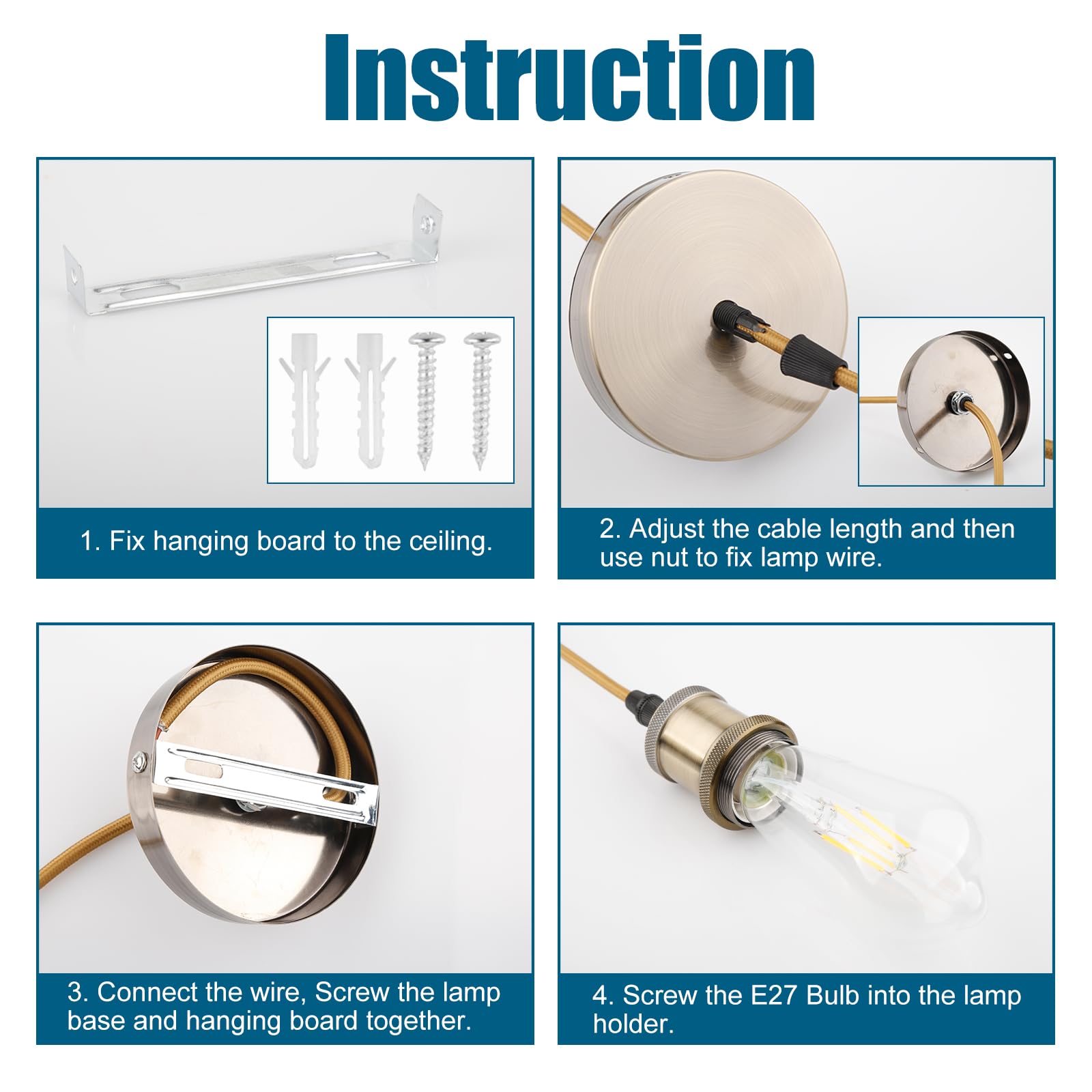 Instruction

1. Fix hanging board to the ceiling.

2. Adjust the cable length and then use nut to fix lamp wire.

3. Connect the wire, Screw the lamp base and hanging board together.

4. Screw the E27 Bulb into the lamp holder.