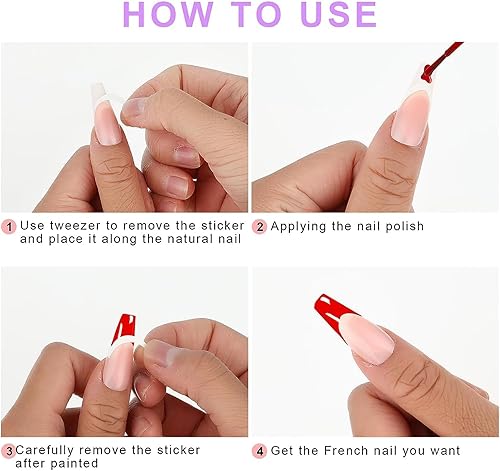 HOW TO USE

1 Use tweezer to remove the sticker and place it along the natural nail

2 Applying the nail polish

3 Carefully remove the sticker after painted

4 Get the French nail you want