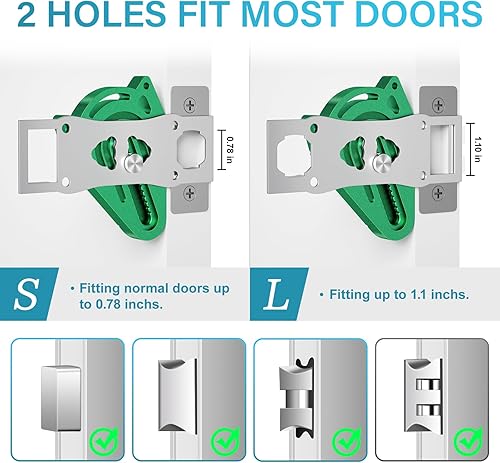 2 HOLES FIT MOST DOORS

0.78 in

1.10 in

S

• Fitting normal doors up to 0.78 inchs.

L

• Fitting up to 1.1 inchs.