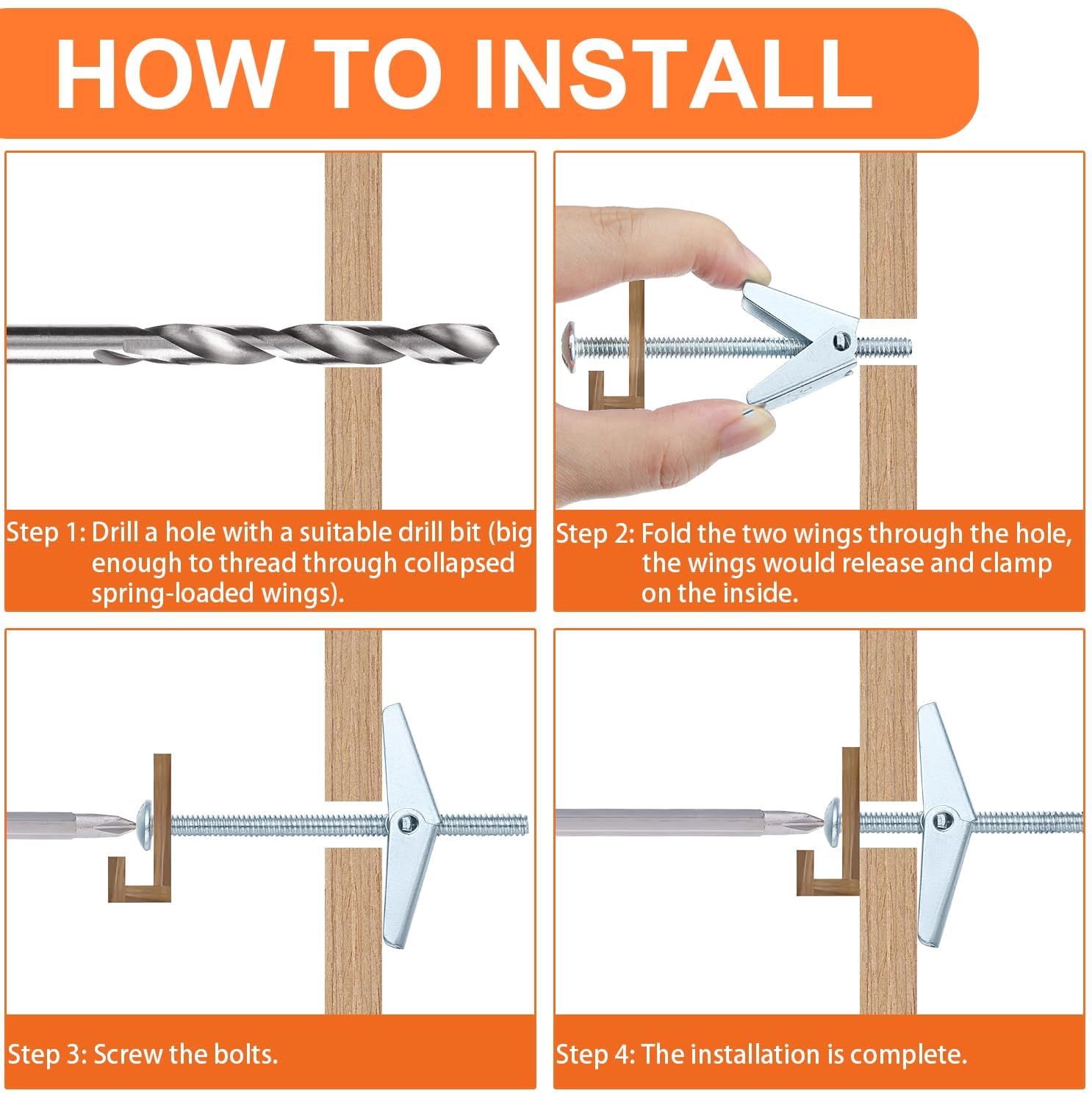 HOW TO INSTALL

Step 1: Drill a hole with a suitable drill bit (big enough to thread through collapsed spring-loaded wings).

Step 2: Fold the two wings through the hole, the wings would release and clamp on the inside.

Step 3: Screw the bolts.

Step 4: The installation is complete.