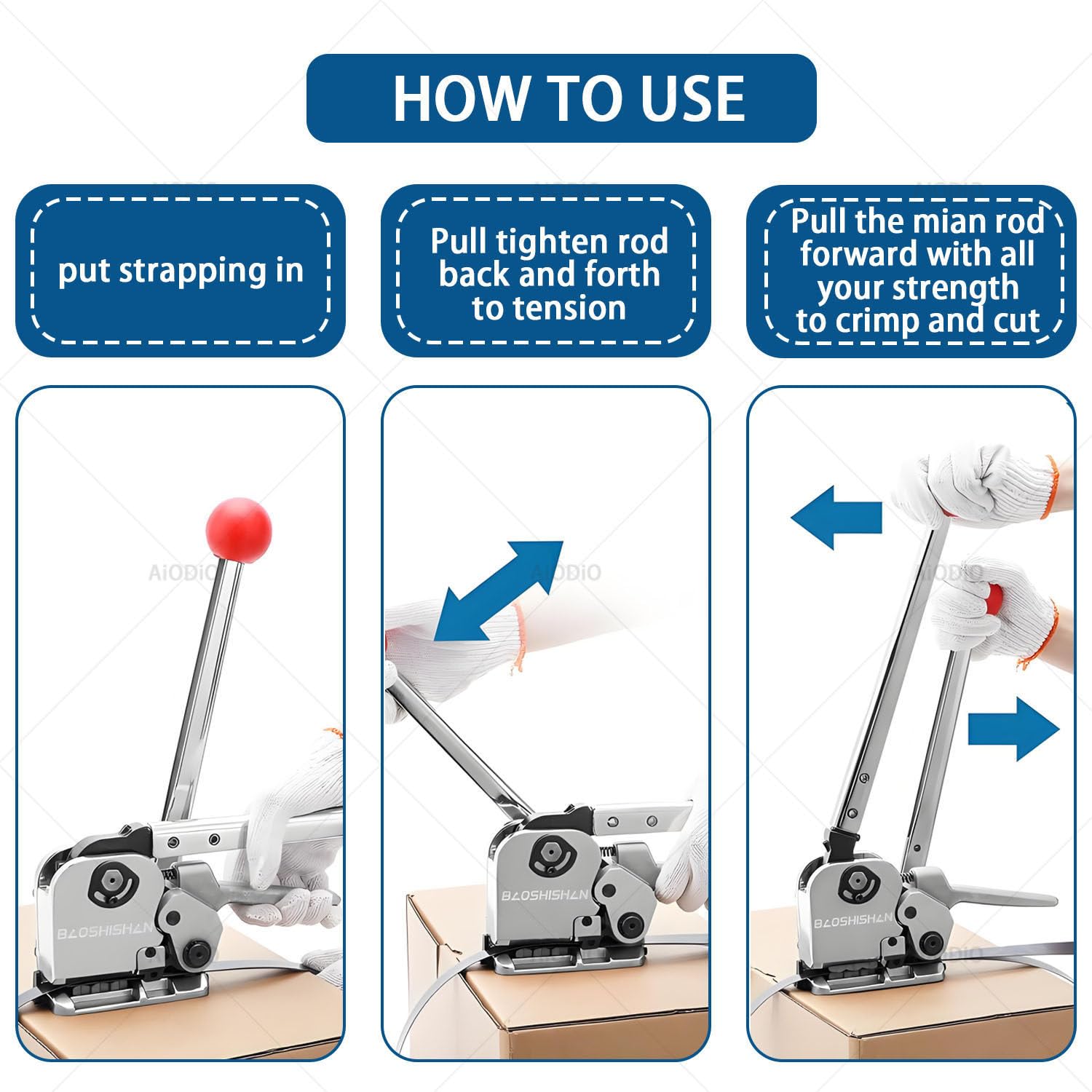 HOW TO USE

put strapping in

Pull tighten rod back and forth to tension

Pull the mian rod forward with all your strength to crimp and cut

BAOSHISHAN

BAOSHISHAN

BAOSHISHAN

AiODiO