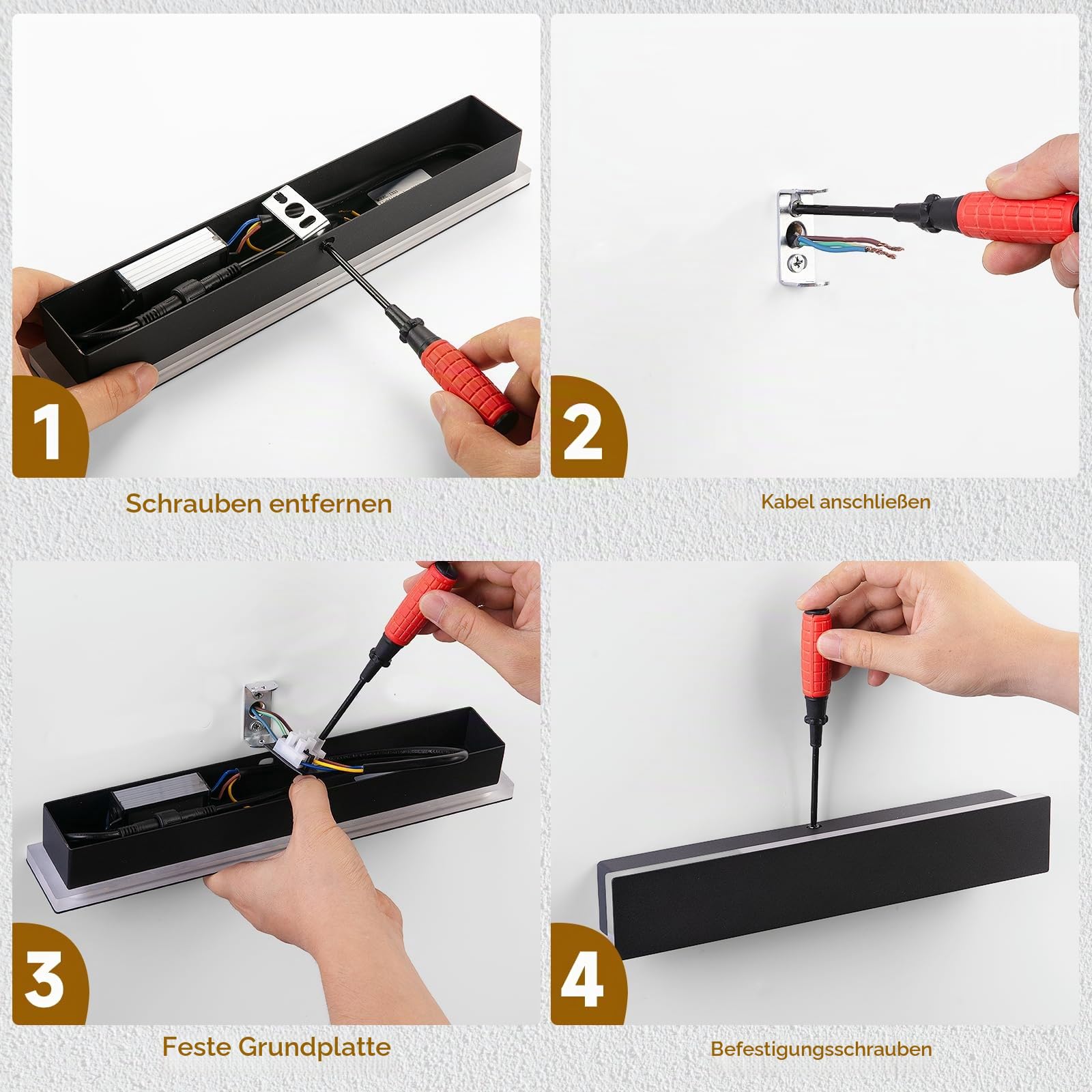 1

Schrauben entfernen

2

Kabel anschließen

3

Feste Grundplatte

4

Befestigungsschrauben