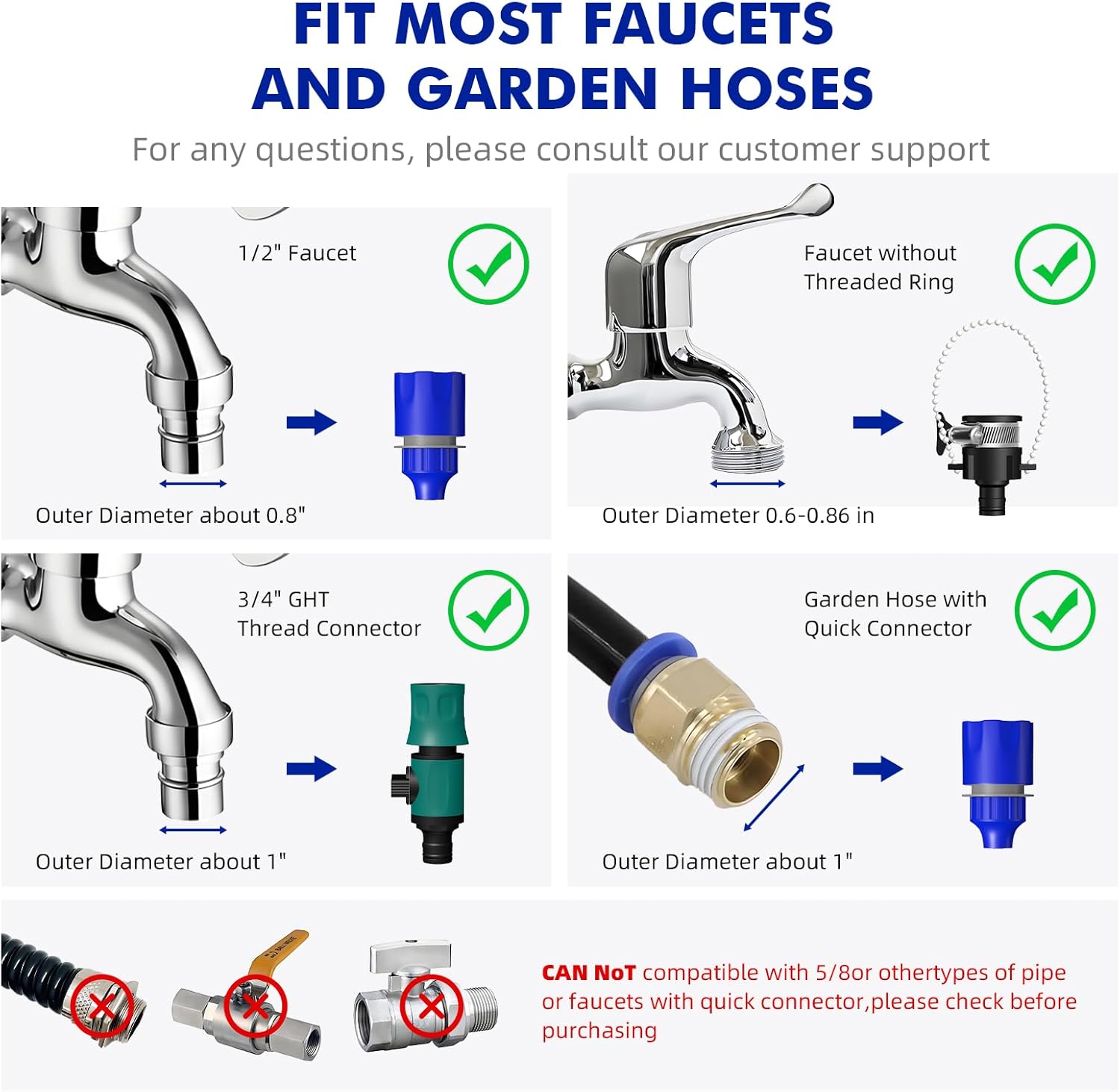 FIT MOST FAUCETS AND GARDEN HOSES

For any questions, please consult our customer support

1/2" Faucet

Outer Diameter about 0.8"

Faucet without Threaded Ring

Outer Diameter 0.6-0.86 in

3/4" GHT Thread Connector

Outer Diameter about 1"

Garden Hose with Quick Connector

Outer Diameter about 1"

CAN NoT compatible with 5/8or othertypes of pipe or faucets with quick connector,please check before purchasing