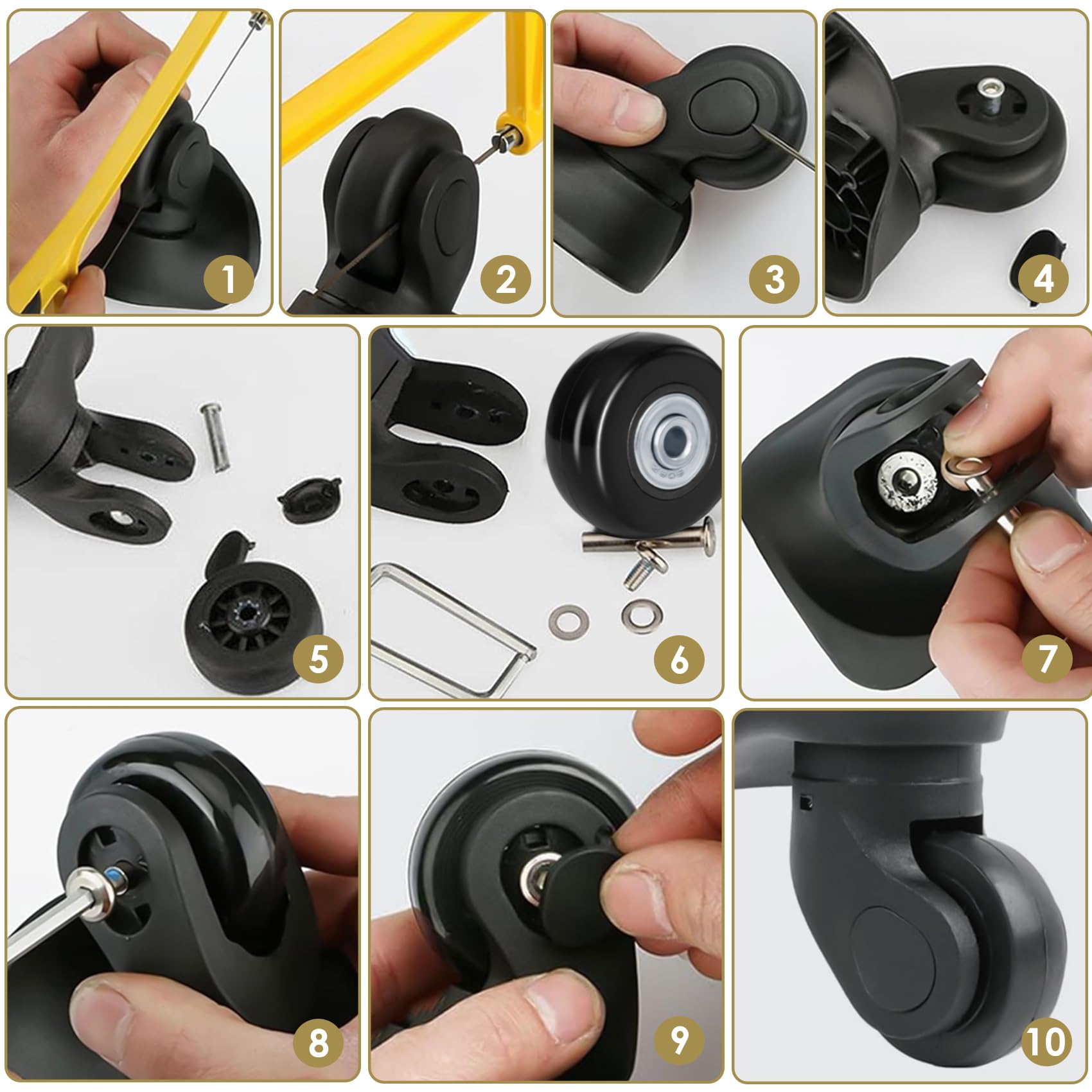 1
2
3
4
5
6
7
8
9
10