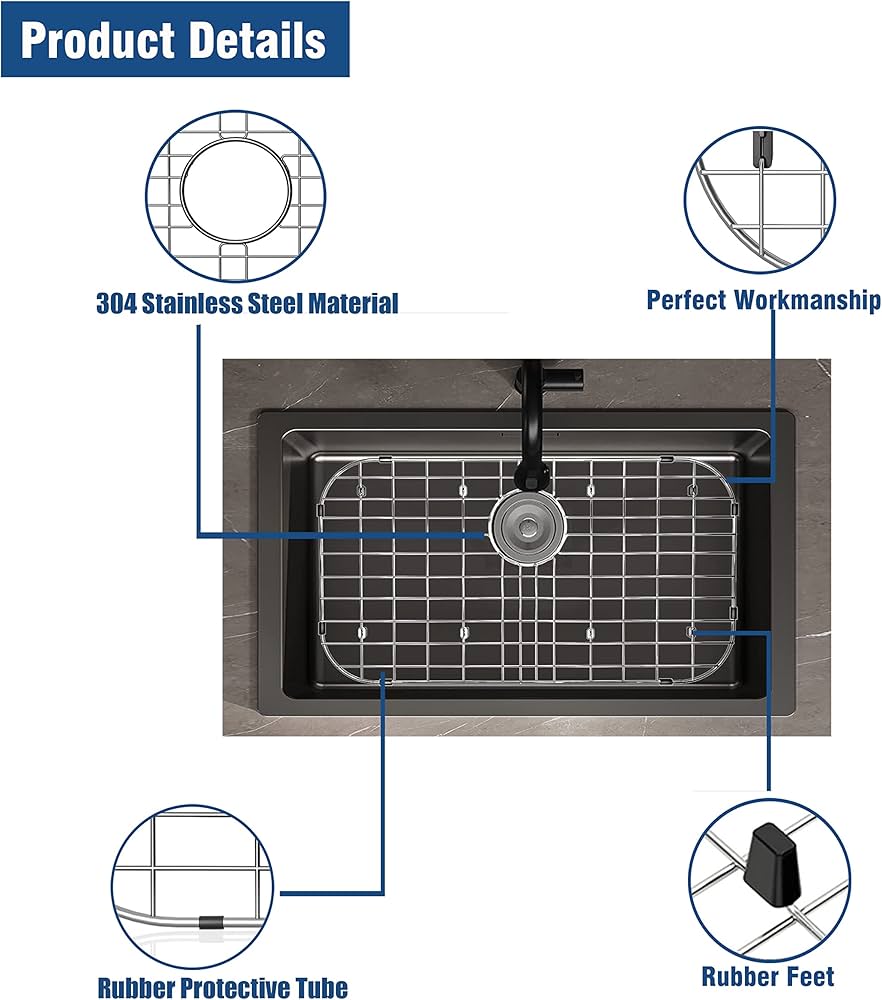 Product Details

304 Stainless Steel Material

Perfect Workmanship

Rubber Protective Tube

Rubber Feet