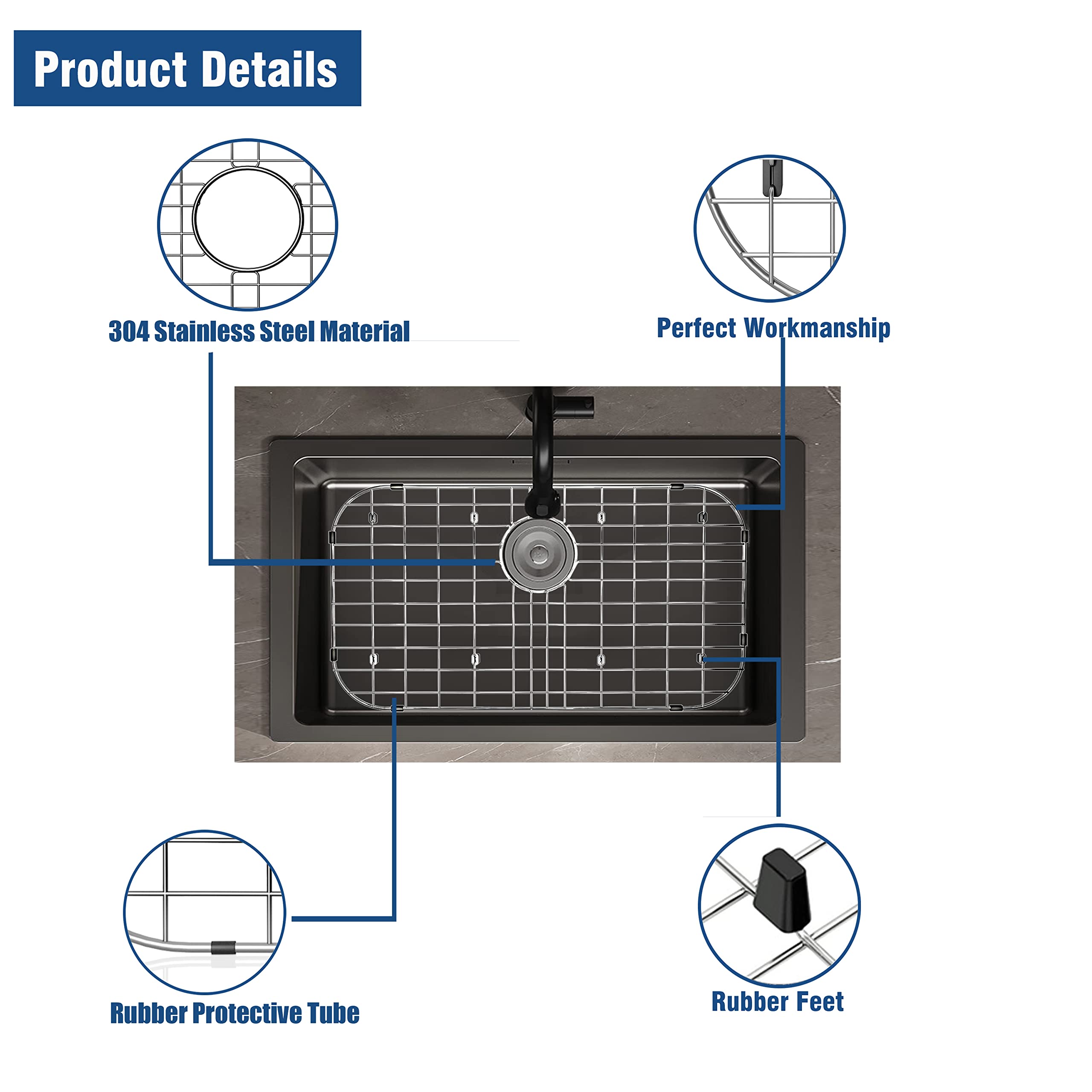 Product Details

304 Stainless Steel Material

Perfect Workmanship

Rubber Protective Tube

Rubber Feet