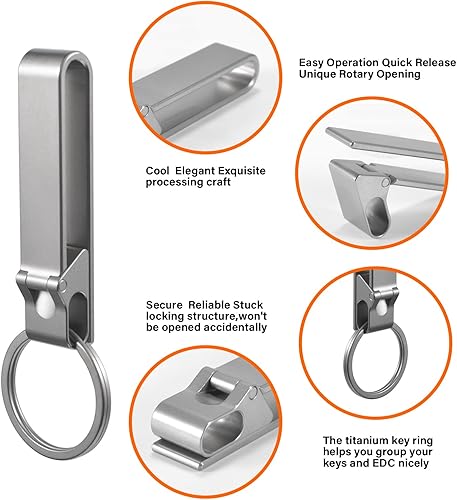 Easy Operation Quick Release
Unique Rotary Opening

Cool Elegant Exquisite processing craft

Secure Reliable Stuck locking structure,won't be opened accidentally

The titanium key ring helps you group your keys and EDC nicely