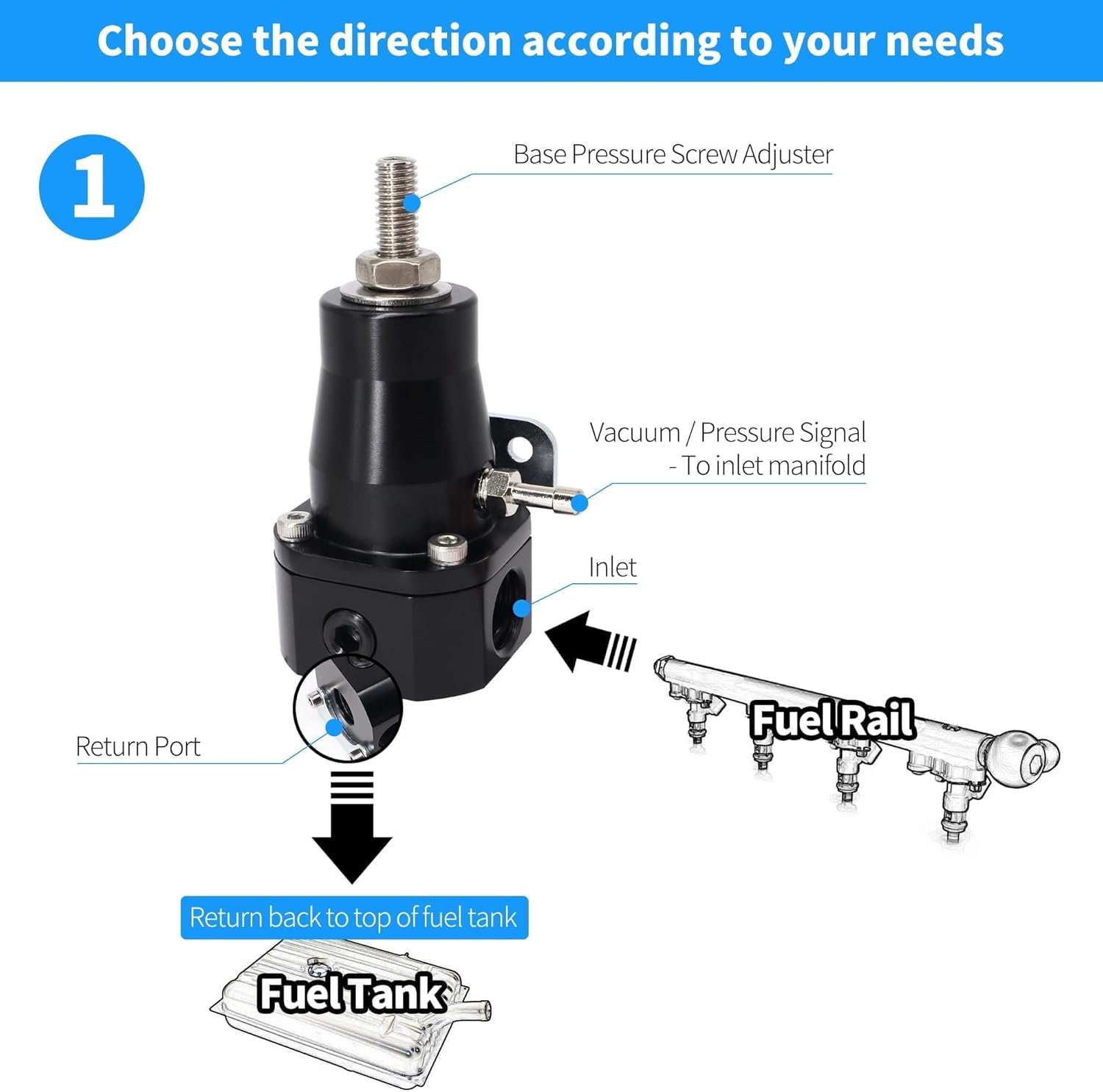 Choose the direction according to your needs

1

Base Pressure Screw Adjuster

Vacuum / Pressure Signal
- To inlet manifold

Inlet

Fuel Rail

Return Port

Return back to top of fuel tank

Fuel Tank