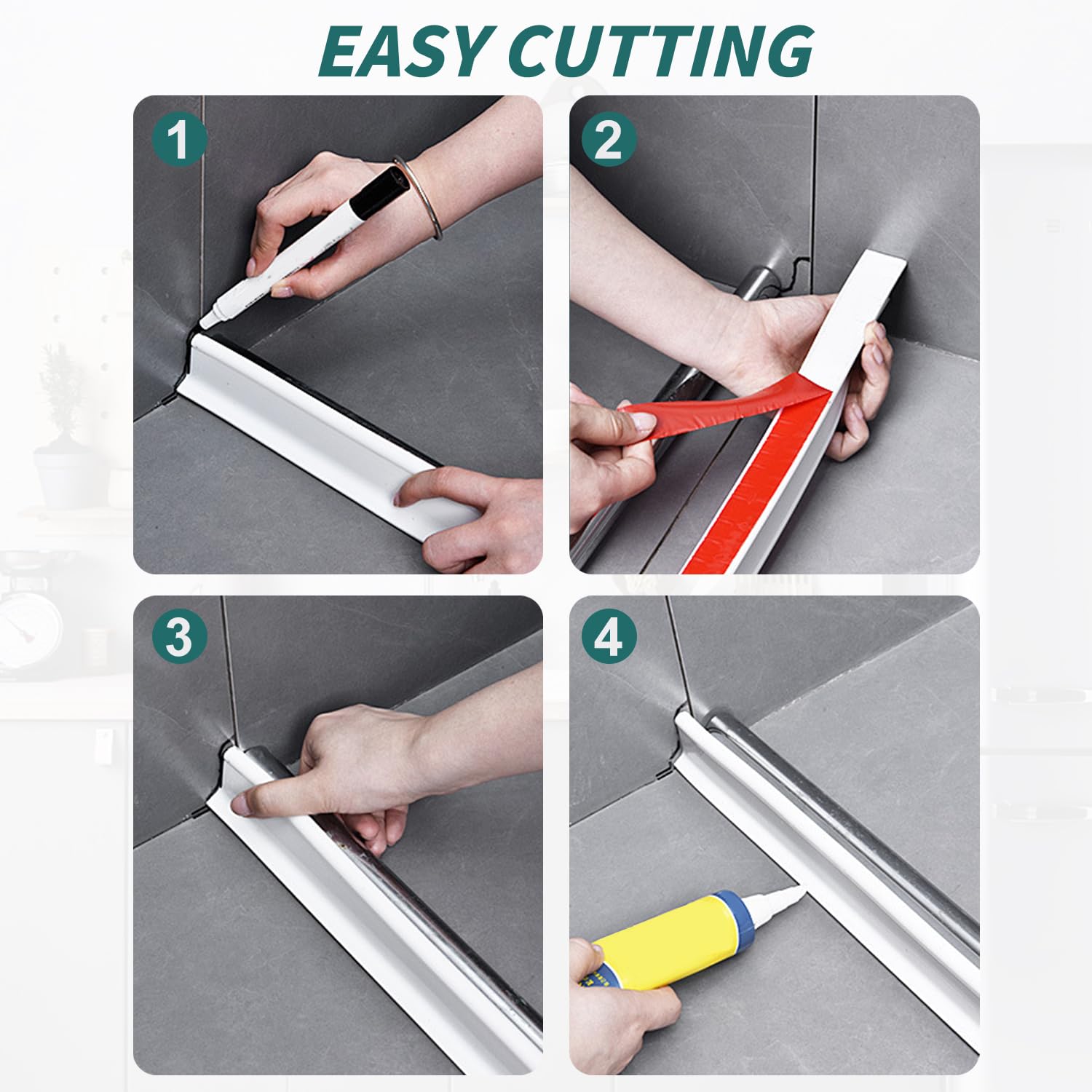 EASY CUTTING

1

2

3

4