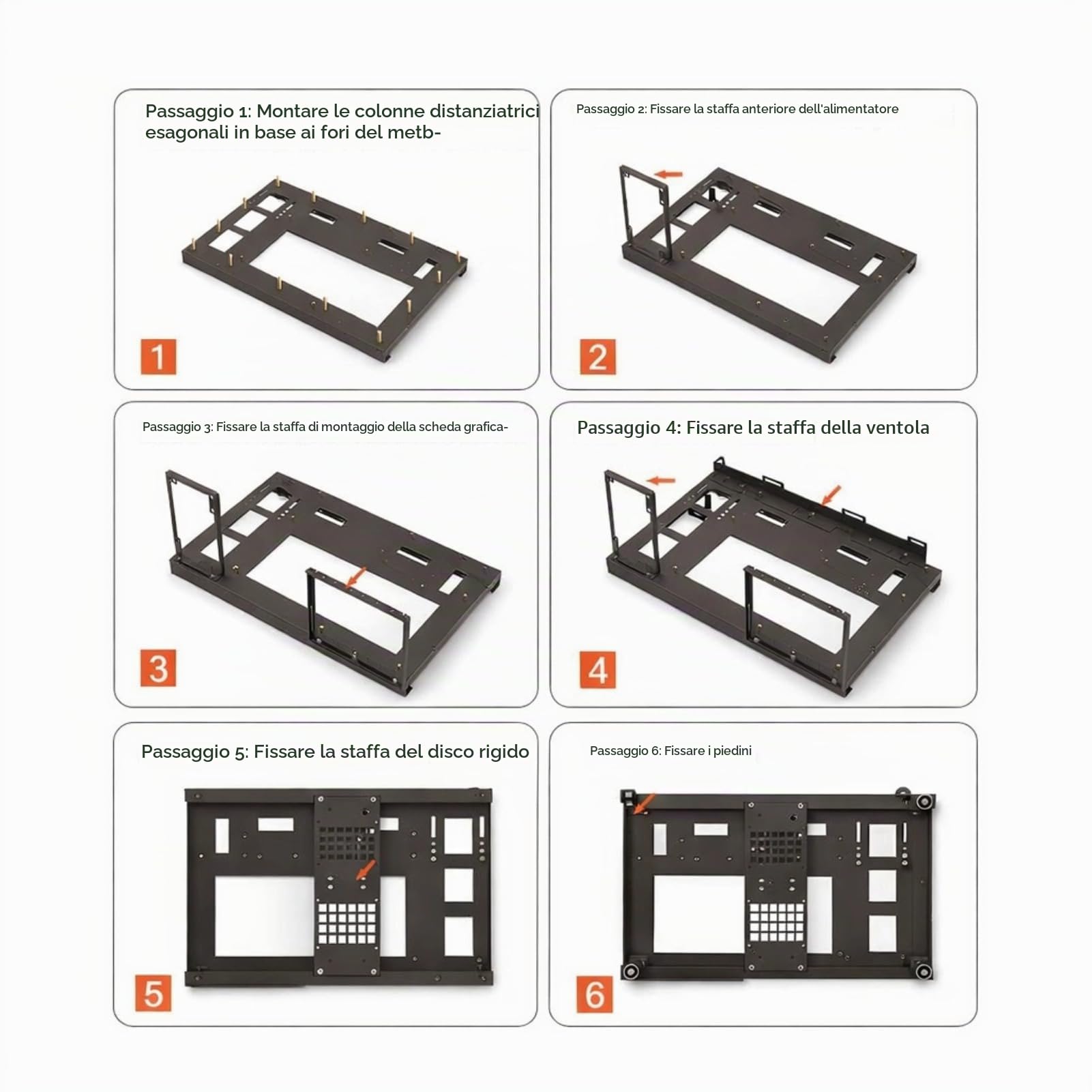 Passaggio 1: Montare le colonne distanziatrici esagonali in base ai fori del metb-

1

Passaggio 2: Fissare la staffa anteriore dell'alimentatore

2

Passaggio 3: Fissare la staffa di montaggio della scheda grafica-

3

Passaggio 4: Fissare la staffa della ventola

4

Passaggio 5: Fissare la staffa del disco rigido

5

Passaggio 6: Fissare i piedini

6