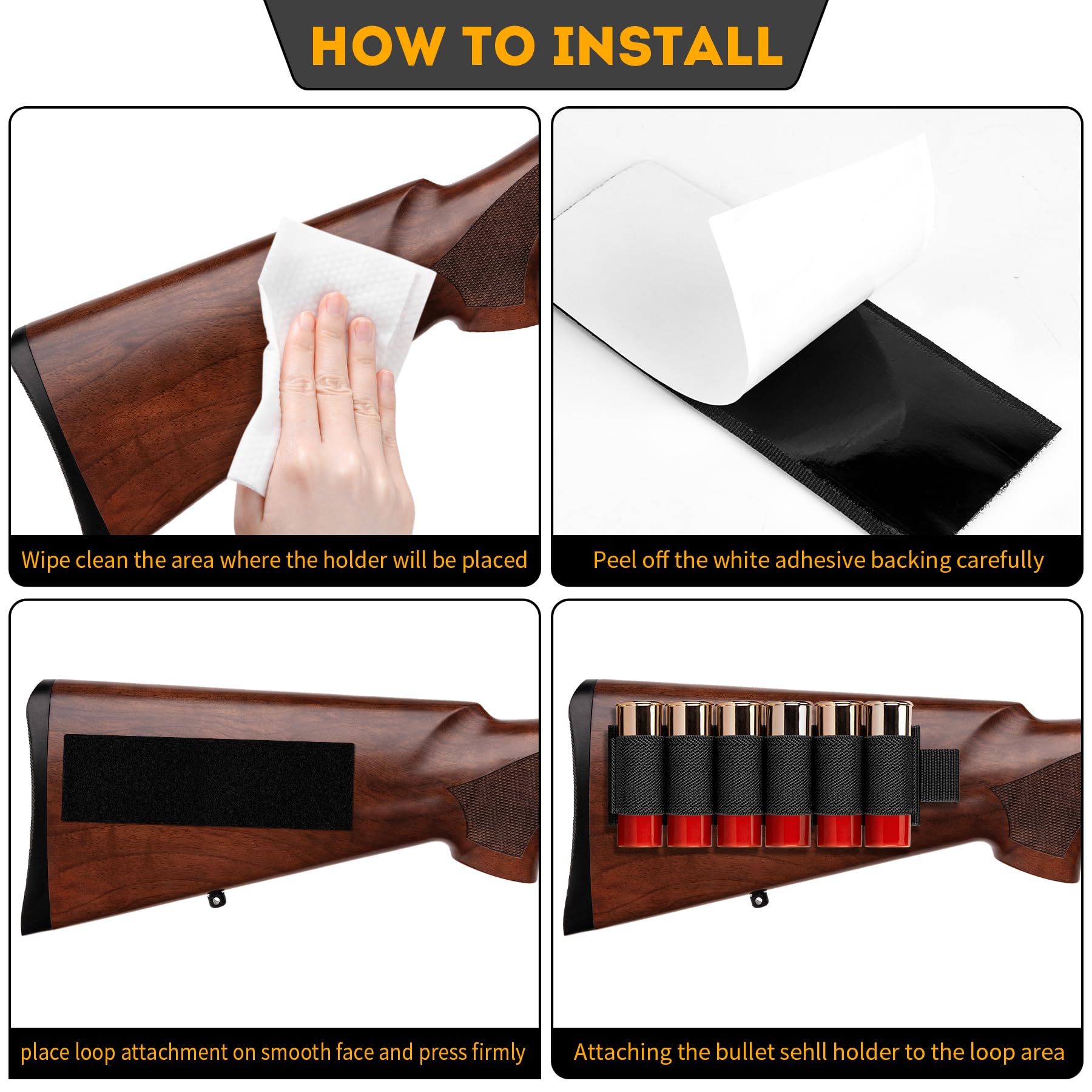 HOW TO INSTALL

Wipe clean the area where the holder will be placed

Peel off the white adhesive backing carefully

place loop attachment on smooth face and press firmly

Attaching the bullet sehll holder to the loop area