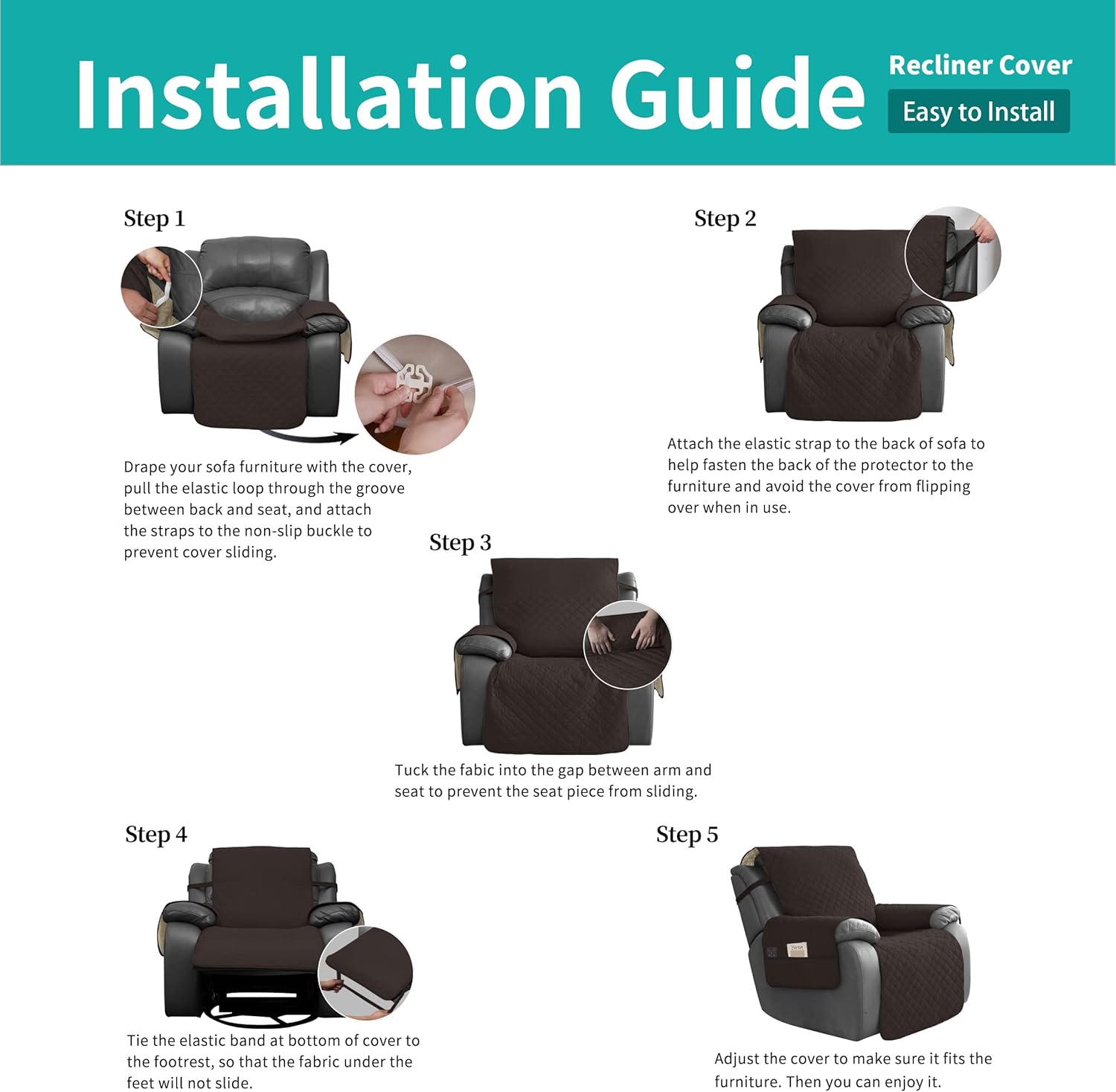 Installation Guide

Recliner Cover

Easy to Install

Step 1

Drape your sofa furniture with the cover, pull the elastic loop through the groove between back and seat, and attach the straps to the non-slip buckle to prevent cover sliding.

Step 2

Attach the elastic strap to the back of sofa to help fasten the back of the protector to the furniture and avoid the cover from flipping over when in use.

Step 3

Tuck the fabic into the gap between arm and seat to prevent the seat piece from sliding.

Step 4

Tie the elastic band at bottom of cover to the footrest, so that the fabric under the feet will not slide.

Step 5

Adjust the cover to make sure it fits the furniture. Then you can enjoy it.