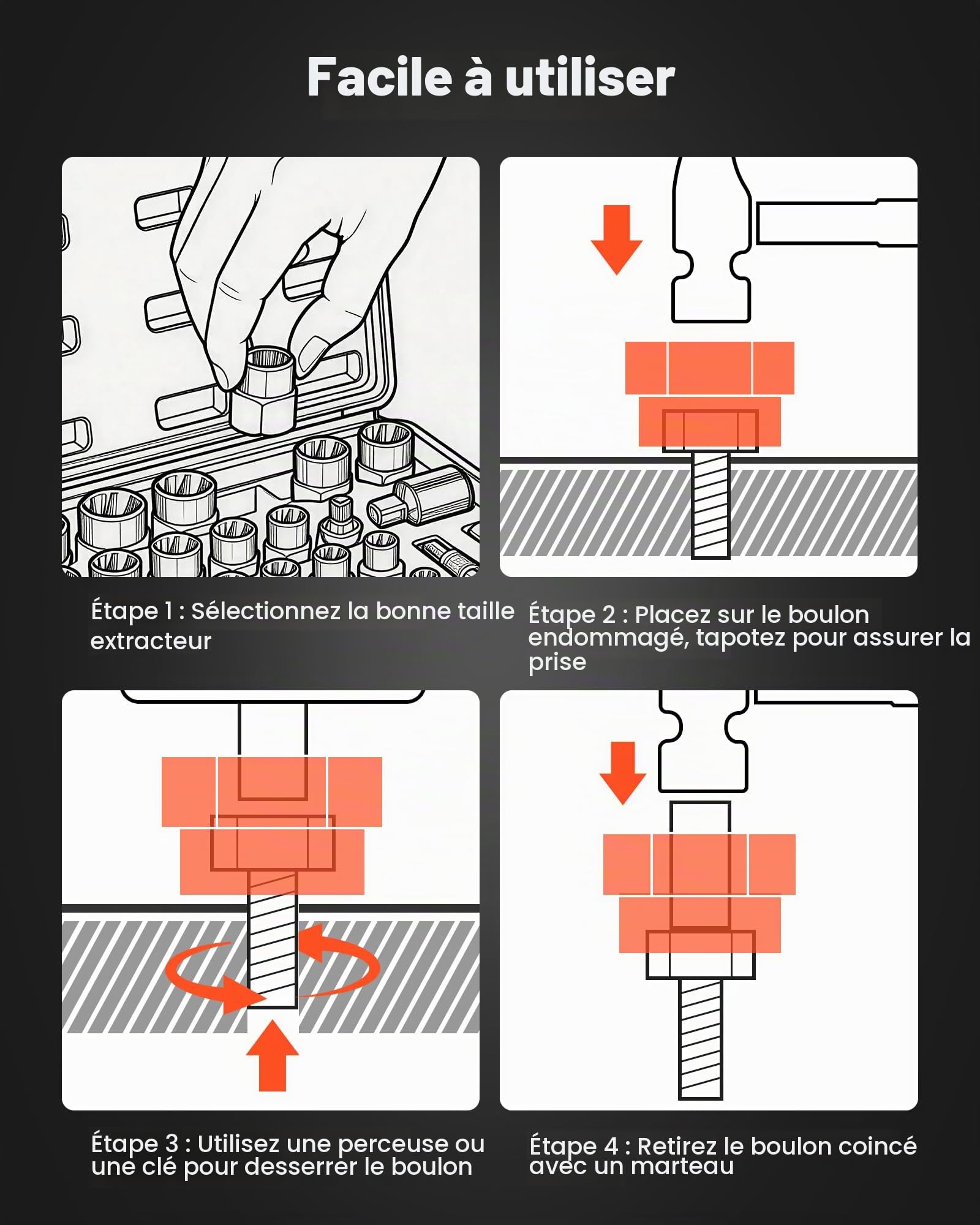 Facile à utiliser

Étape 1 : Sélectionnez la bonne taille extracteur

Étape 2 : Placez sur le boulon endommagé, tapotez pour assurer la prise

Étape 3 : Utilisez une perceuse ou une clé pour desserrer le boulon

Étape 4 : Retirez le boulon coincé avec un marteau