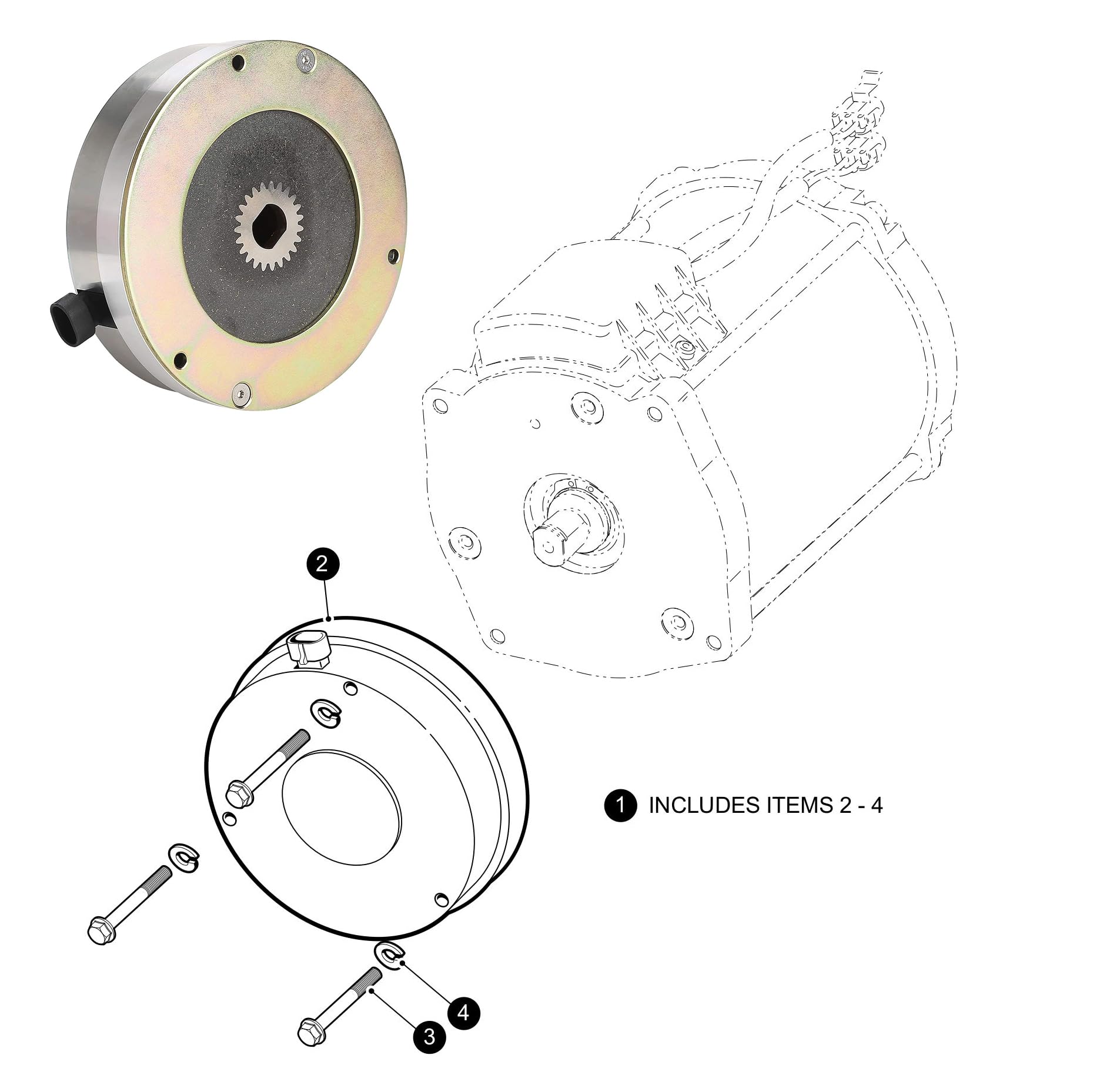 2

1 INCLUDES ITEMS 2 - 4

4

3