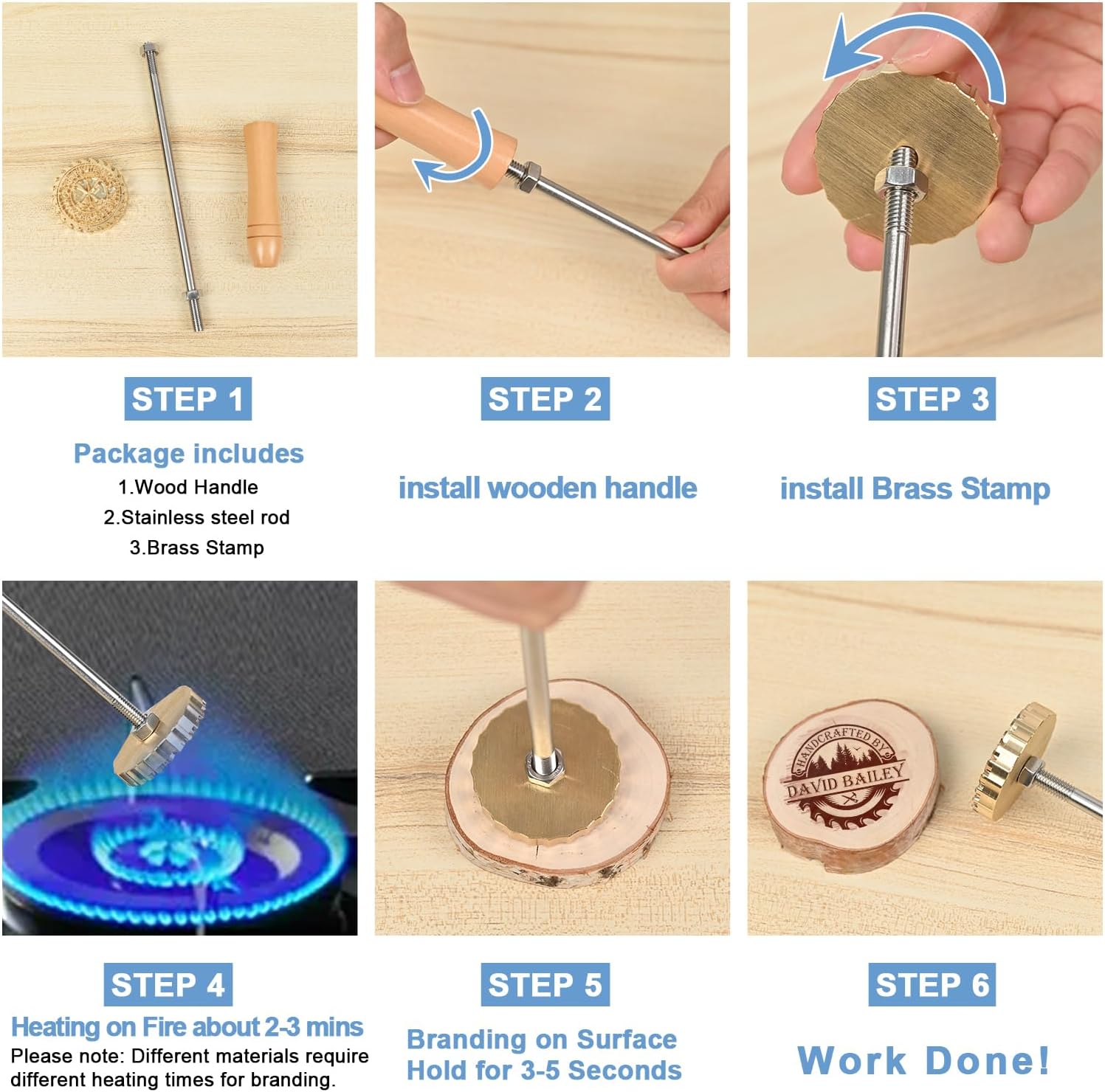 STEP 1

Package includes

1.Wood Handle

2.Stainless steel rod

3.Brass Stamp

STEP 2

install wooden handle

STEP 3

install Brass Stamp

STEP 4

Heating on Fire about 2-3 mins

Please note: Different materials require different heating times for branding.

STEP 5

Branding on Surface
Hold for 3-5 Seconds

HANDCRAFTED BY
DAVID BAILEY

STEP 6

Work Done!