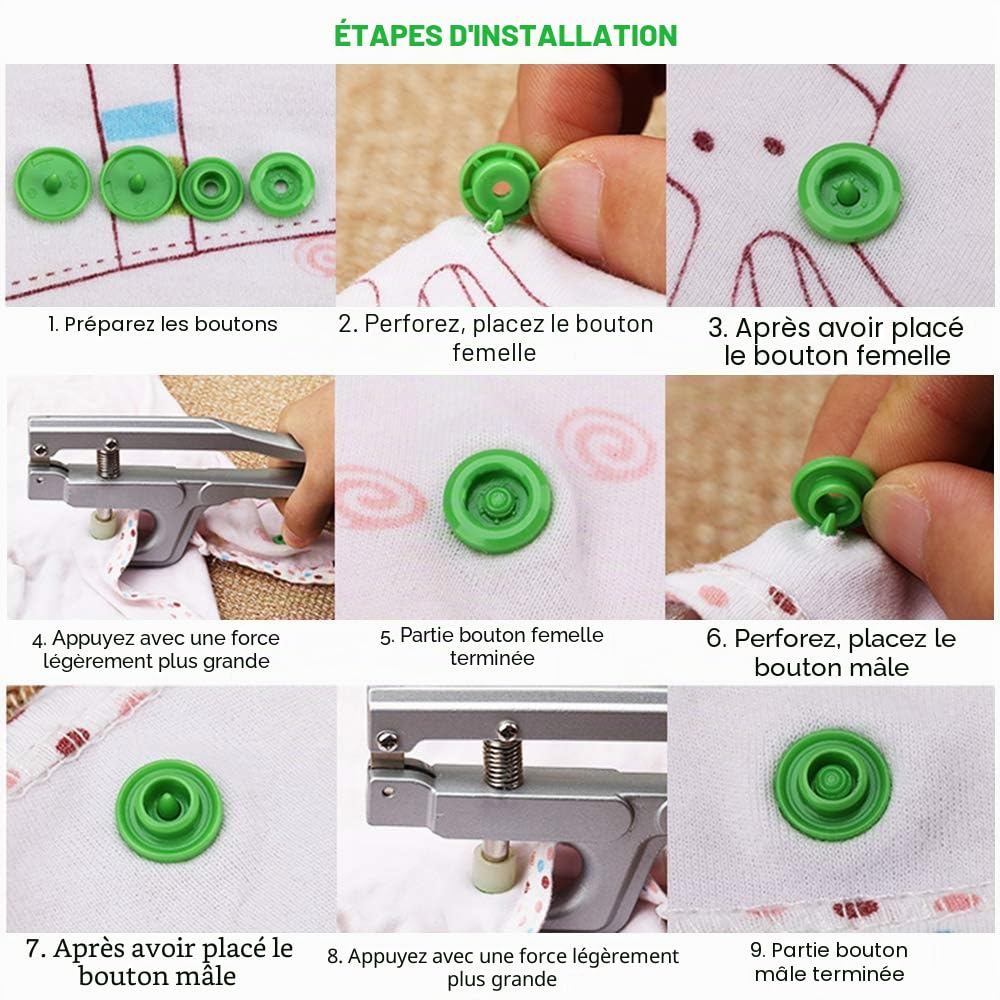 ÉTAPES D'INSTALLATION

1. Préparez les boutons

2. Perforez, placez le bouton femelle

3. Après avoir placé le bouton femelle

4. Appuyez avec une force légèrement plus grande

5. Partie bouton femelle terminée

6. Perforez, placez le bouton mâle

7. Après avoir placé le bouton mâle

8. Appuyez avec une force légèrement plus grande

9. Partie bouton mâle terminée