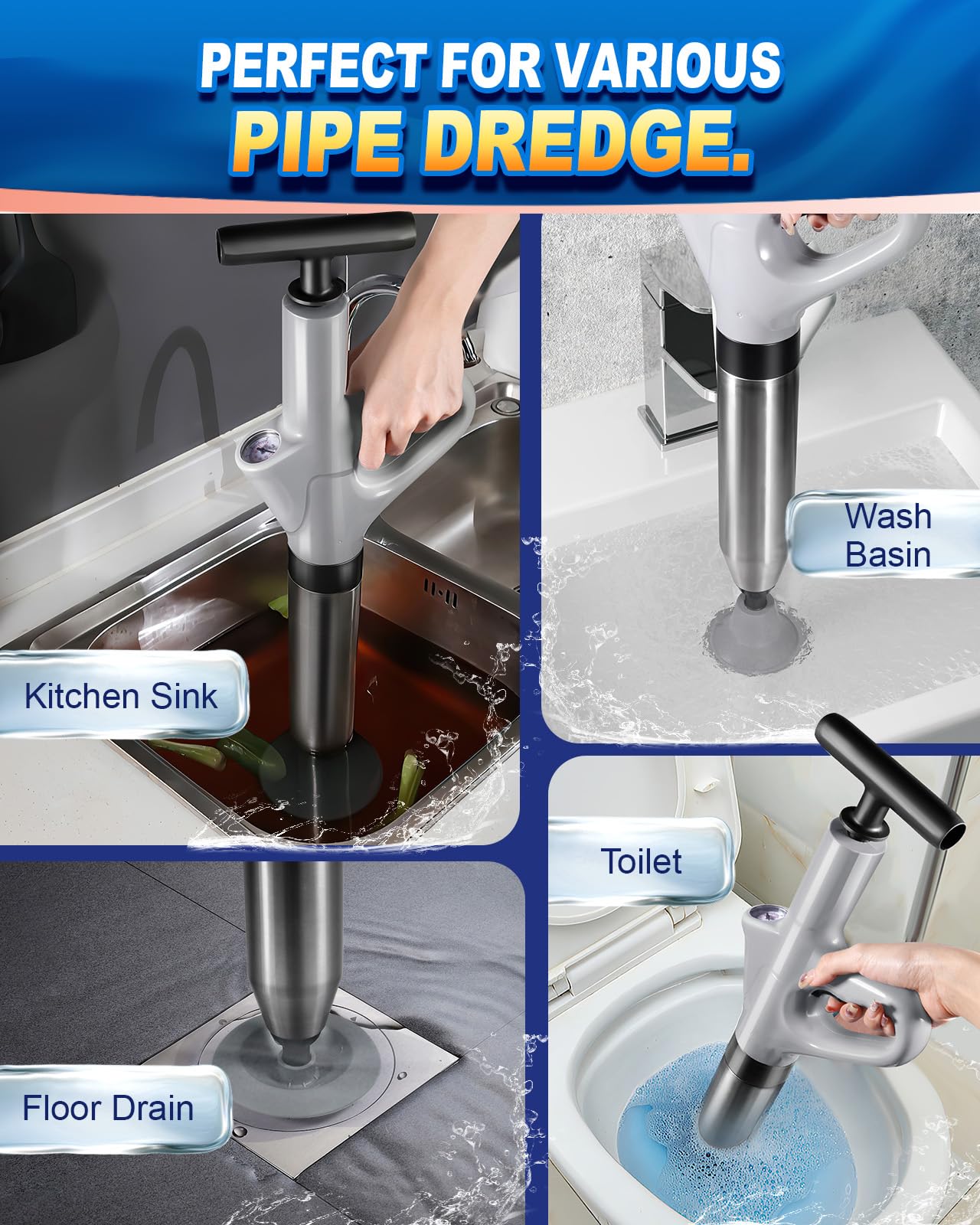 PERFECT FOR VARIOUS
PIPE DREDGE.

Kitchen Sink

Wash Basin

Toilet

Floor Drain