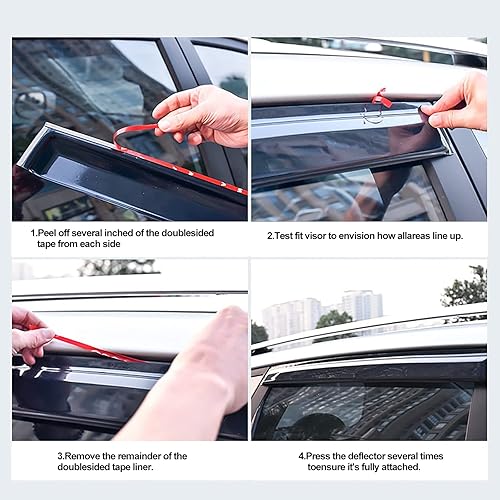 1.Peel off several inched of the doublesided tape from each side

2.Test fit visor to envision how allareas line up.

3.Remove the remainder of the doublesided tape liner.

4.Press the deflector several times toensure it's fully attached.