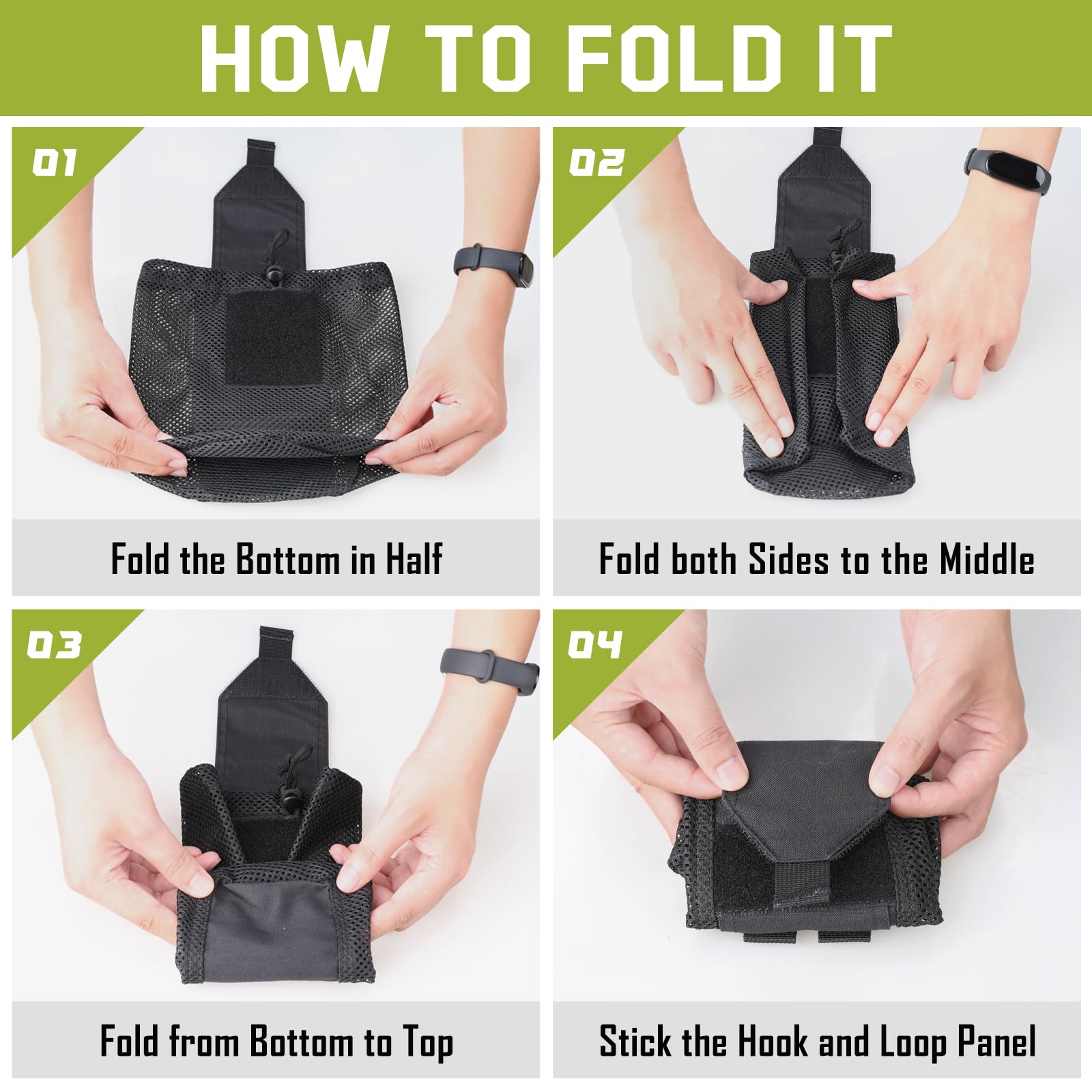 HOW TO FOLD IT

01

Fold the Bottom in Half

02

Fold both Sides to the Middle

03

Fold from Bottom to Top

04

Stick the Hook and Loop Panel