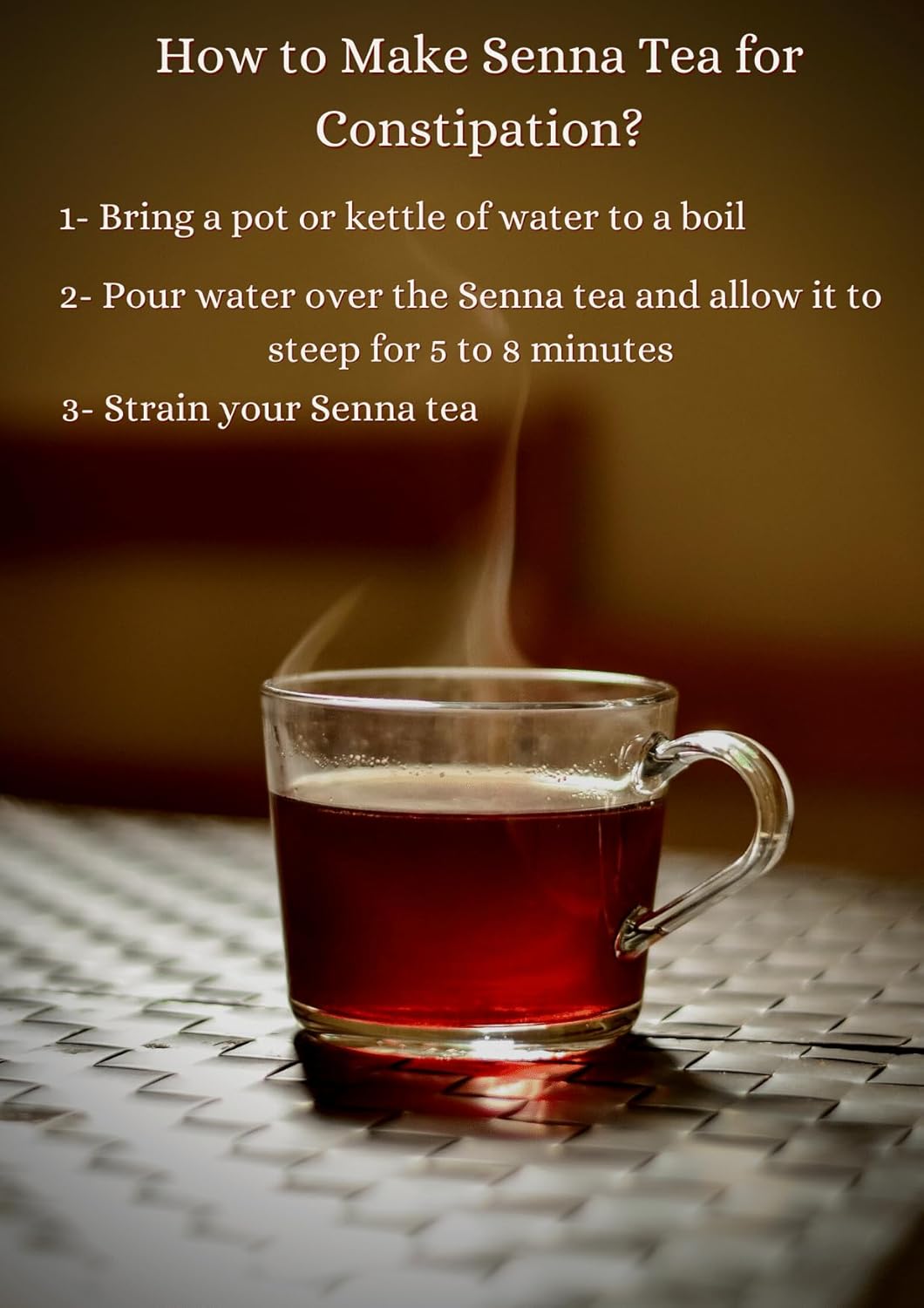 How to Make Senna Tea for Constipation?

1- Bring a pot or kettle of water to a boil

2- Pour water over the Senna tea and allow it to steep for 5 to 8 minutes

3- Strain your Senna tea