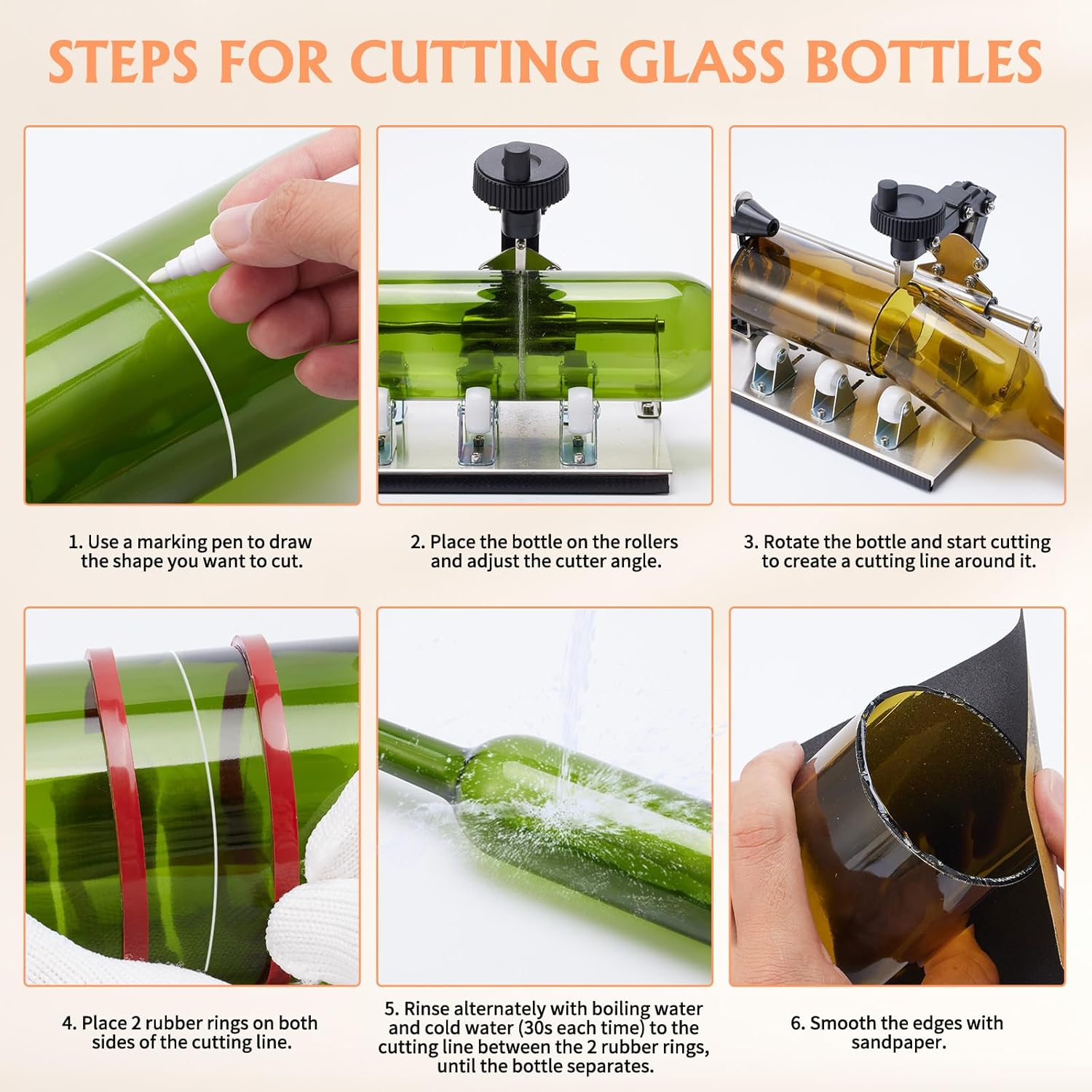 STEPS FOR CUTTING GLASS BOTTLES

1. Use a marking pen to draw the shape you want to cut.

2. Place the bottle on the rollers and adjust the cutter angle.

3. Rotate the bottle and start cutting to create a cutting line around it.

4. Place 2 rubber rings on both sides of the cutting line.

5. Rinse alternately with boiling water and cold water (30s each time) to the cutting line between the 2 rubber rings, until the bottle separates.

6. Smooth the edges with sandpaper.