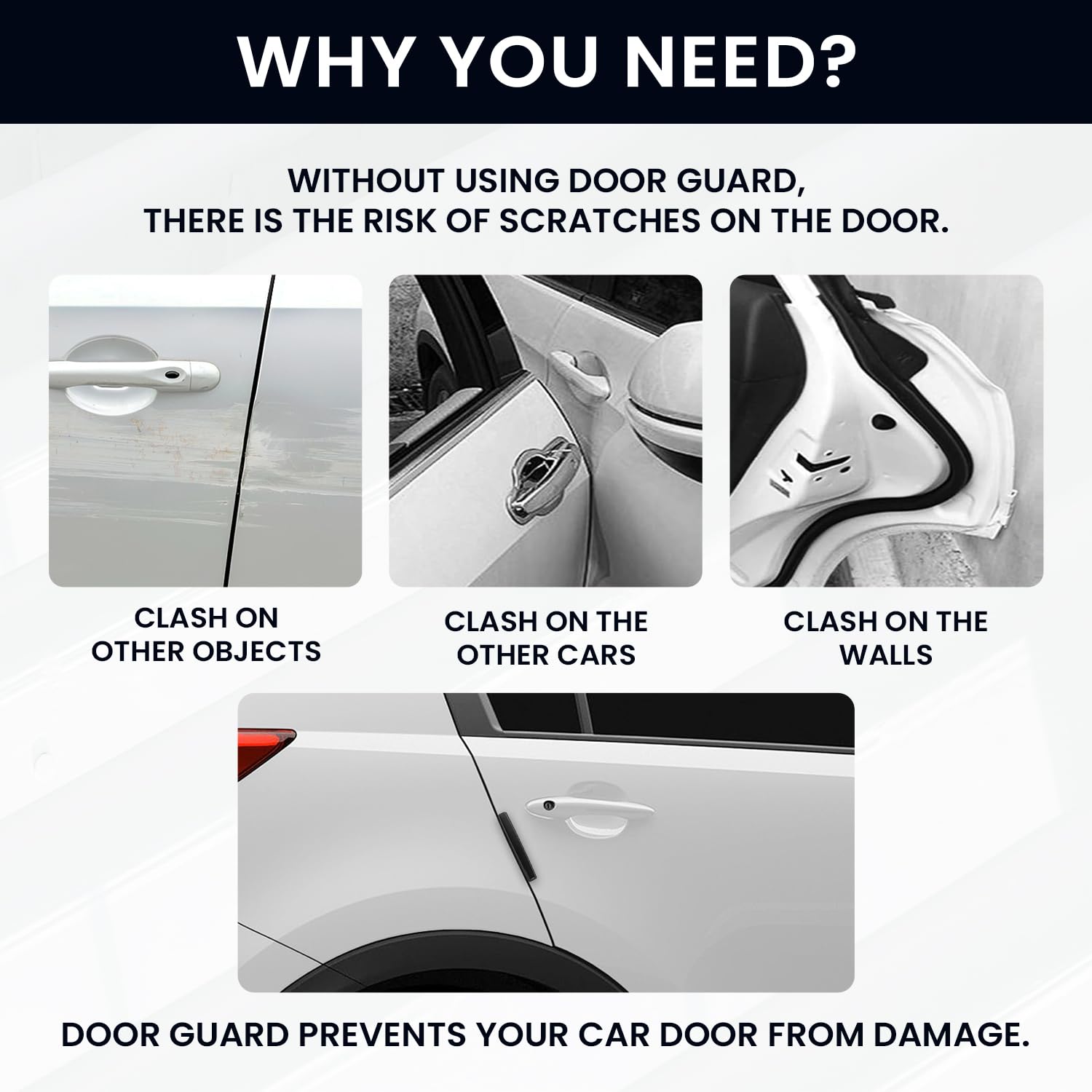 WHY YOU NEED?

WITHOUT USING DOOR GUARD, THERE IS THE RISK OF SCRATCHES ON THE DOOR.

CLASH ON OTHER OBJECTS

CLASH ON THE OTHER CARS

CLASH ON THE WALLS

DOOR GUARD PREVENTS YOUR CAR DOOR FROM DAMAGE.