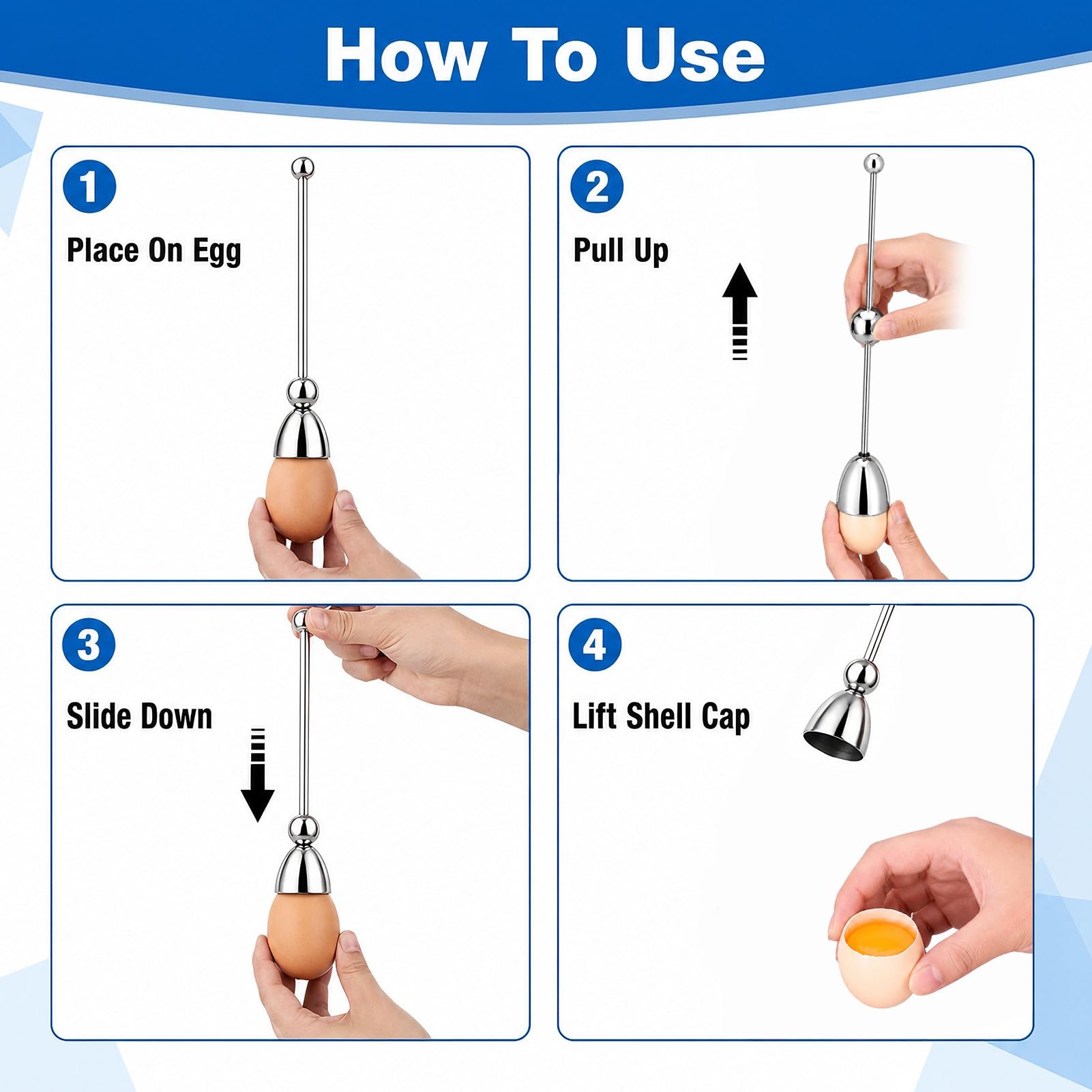 How To Use

1

Place On Egg

2

Pull Up

3

Slide Down

4

Lift Shell Cap