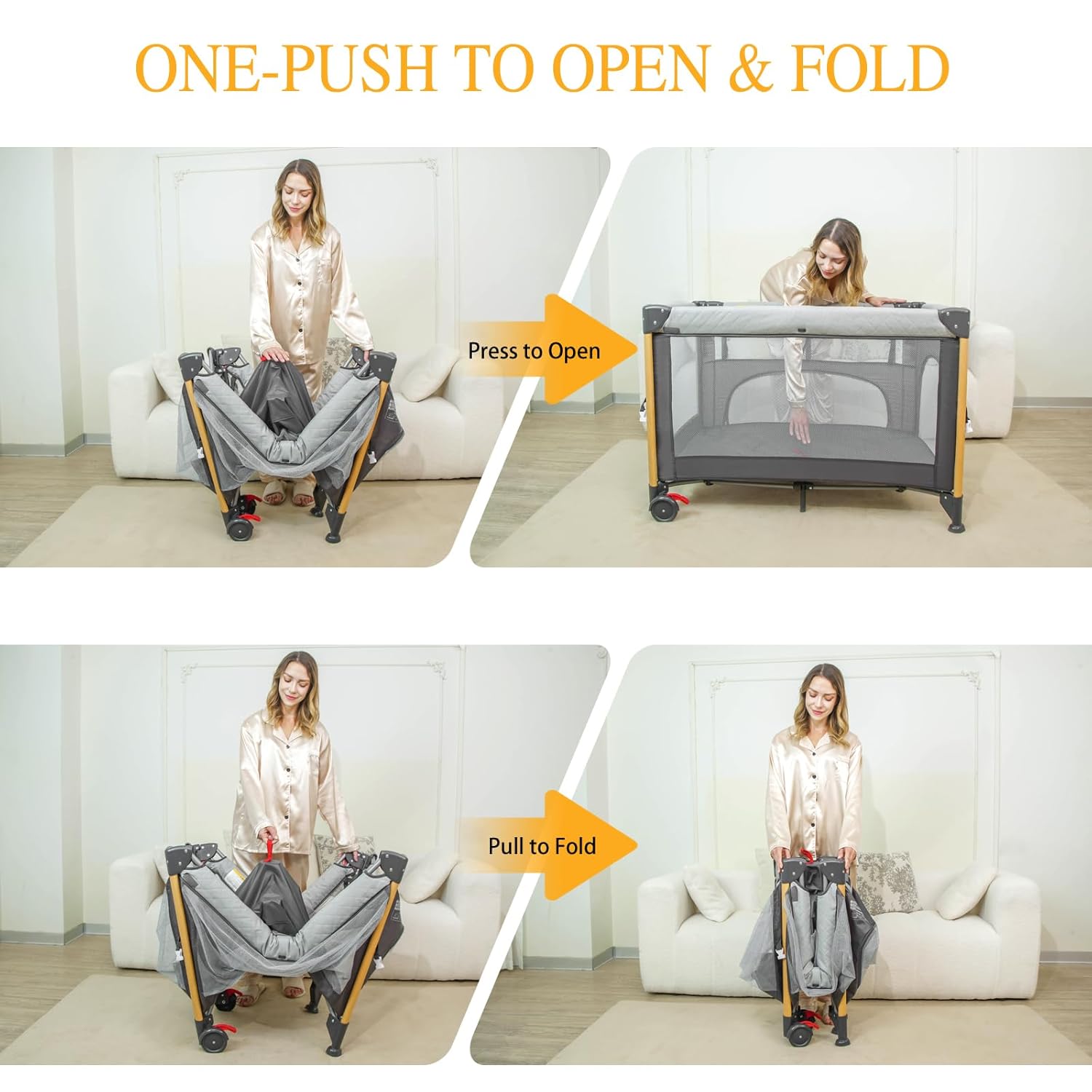 ONE-PUSH TO OPEN & FOLD

Press to Open

Pull to Fold