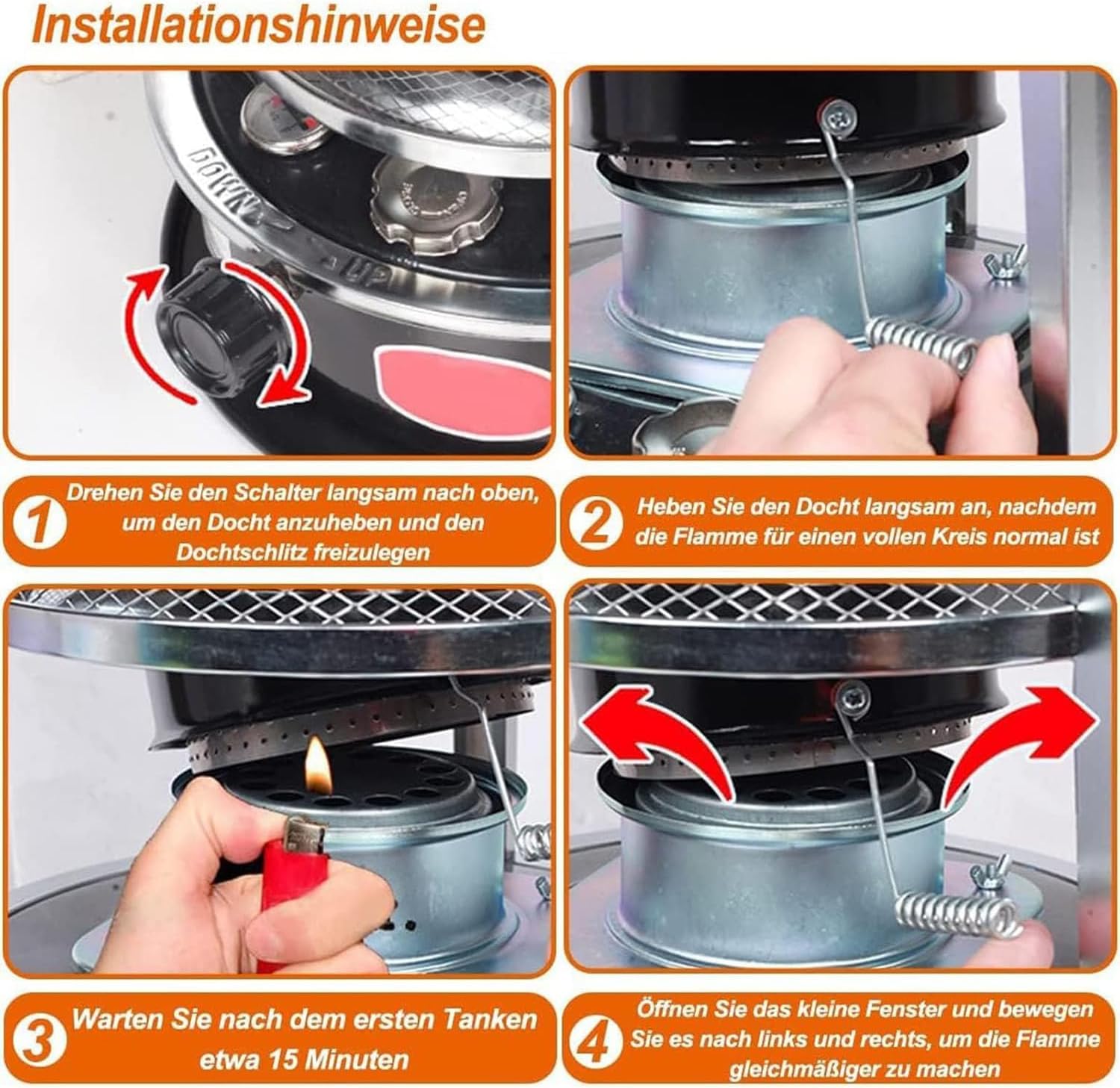 Installationshinweise

DOWN

UP

1 Drehen Sie den Schalter langsam nach oben, um den Docht anzuheben und den Dochtschlitz freizulegen

2 Heben Sie den Docht langsam an, nachdem die Flamme für einen vollen Kreis normal ist

3 Warten Sie nach dem ersten Tanken etwa 15 Minuten

4 Öffnen Sie das kleine Fenster und bewegen Sie es nach links und rechts, um die Flamme gleichmäßiger zu machen