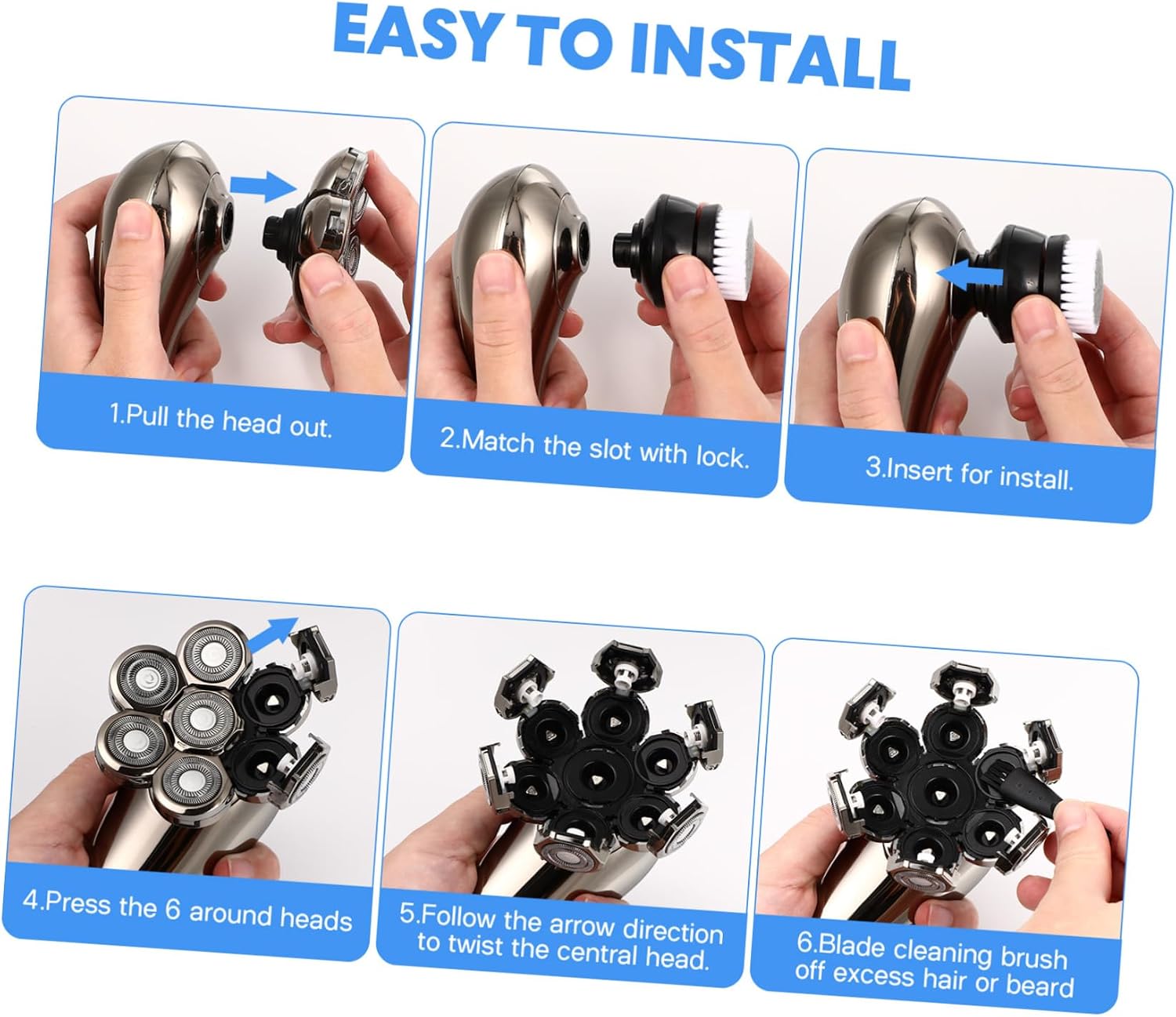 EASY TO INSTALL

1.Pull the head out.

2.Match the slot with lock.

3.Insert for install.

4.Press the 6 around heads

5.Follow the arrow direction to twist the central head.

6.Blade cleaning brush off excess hair or beard