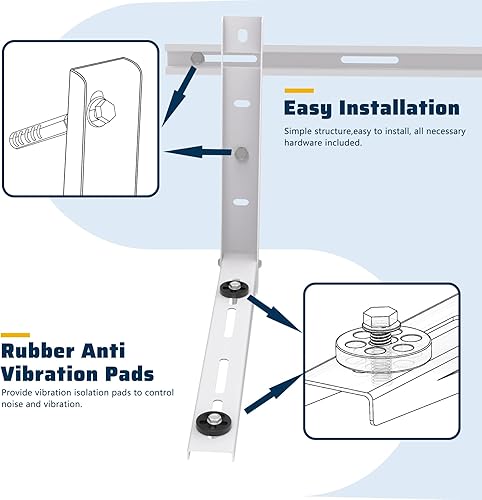 Easy Installation

Simple structure,easy to install, all necessary hardware included.

Rubber Anti Vibration Pads

Provide vibration isolation pads to control noise and vibration.