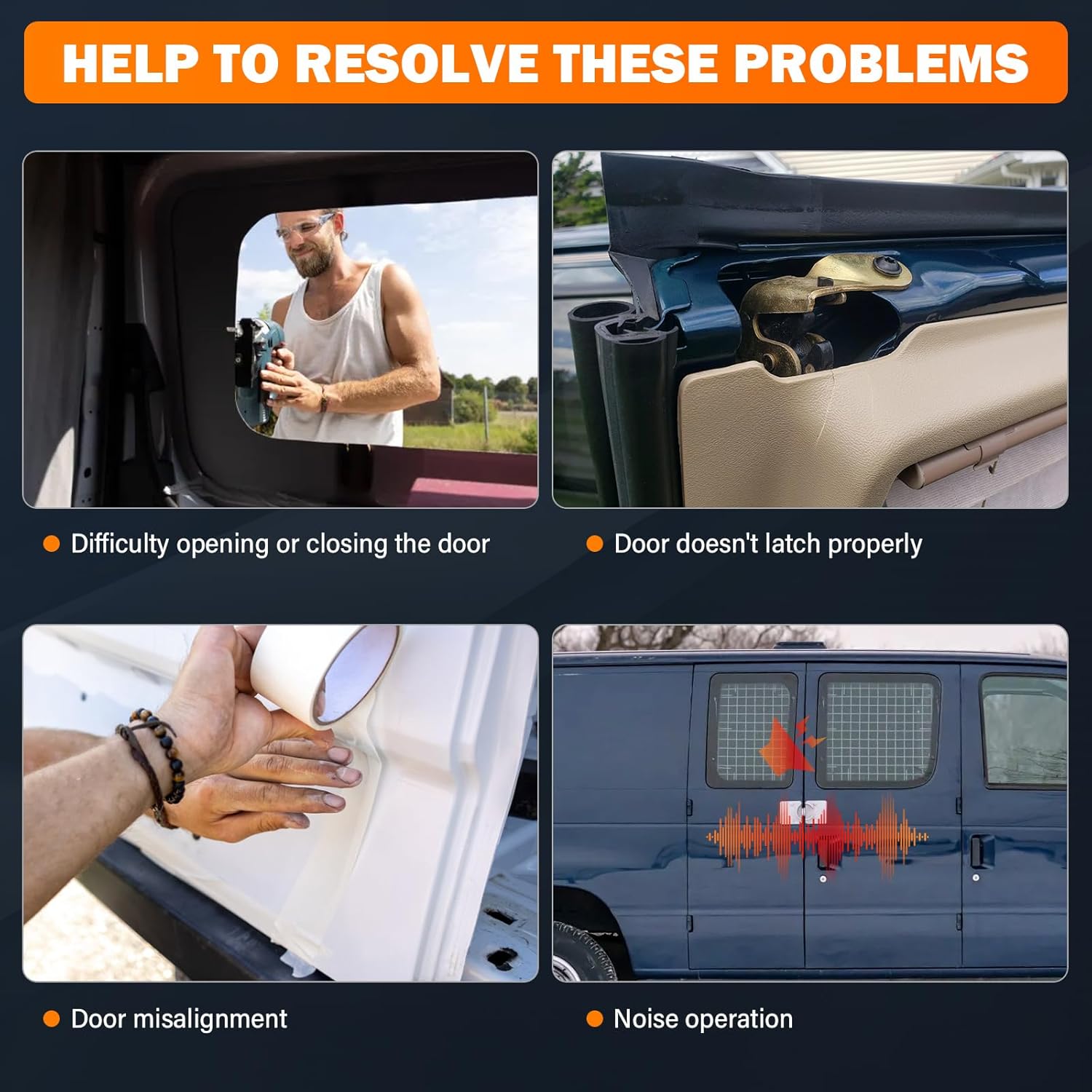 HELP TO RESOLVE THESE PROBLEMS

Difficulty opening or closing the door

Door doesn't latch properly

Door misalignment

Noise operation