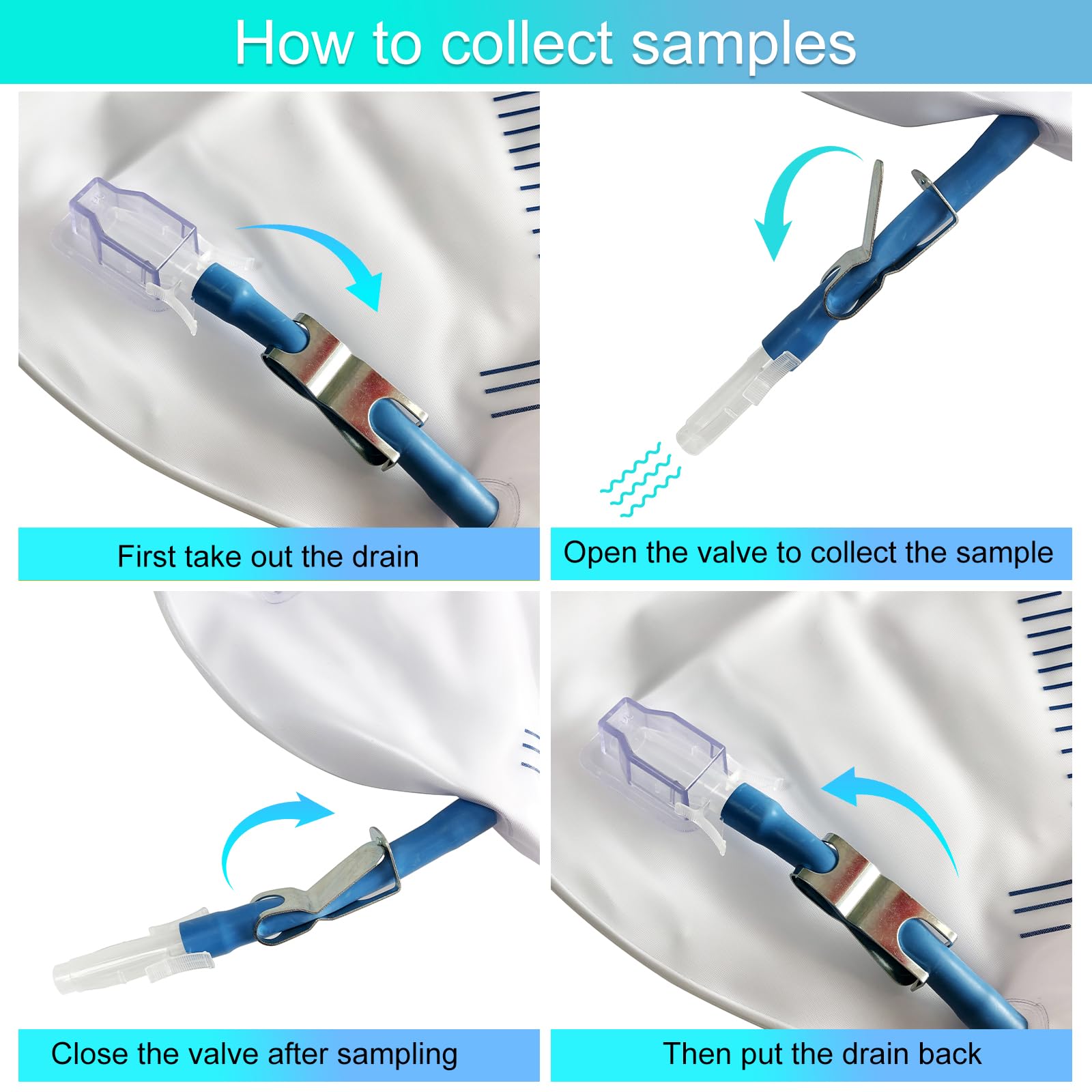 How to collect samples

First take out the drain

Open the valve to collect the sample

Close the valve after sampling

Then put the drain back