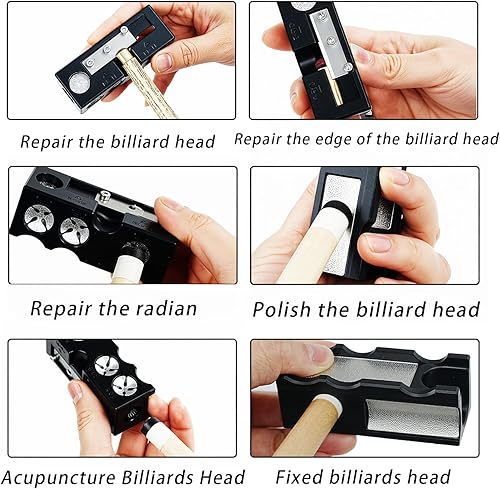 Repair the billiard head

Repair the edge of the billiard head

Repair the radian

Polish the billiard head

Acupuncture Billiards Head

Fixed billiards head