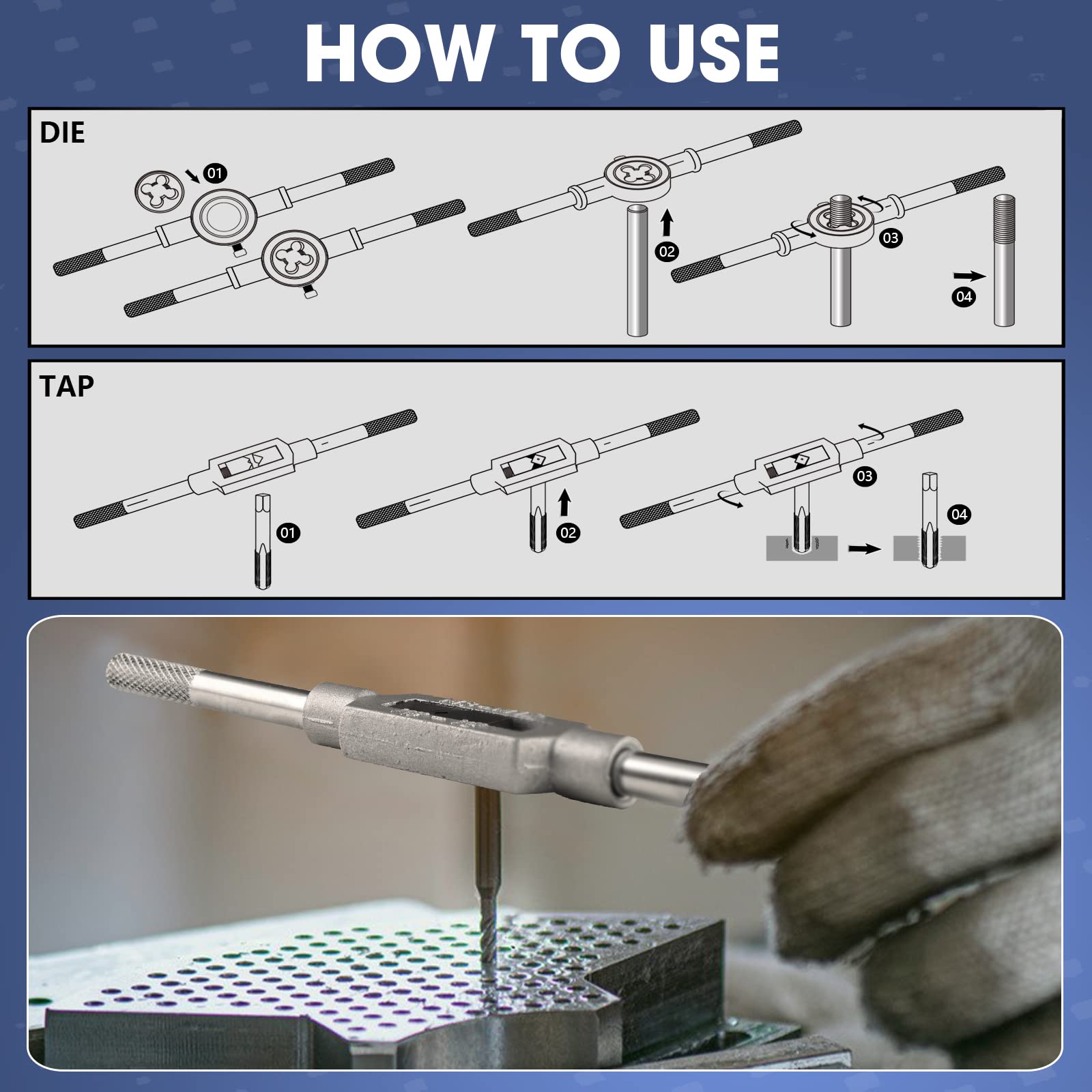 HOW TO USE

DIE

01

02

03

04

TAP

01

02

03

04