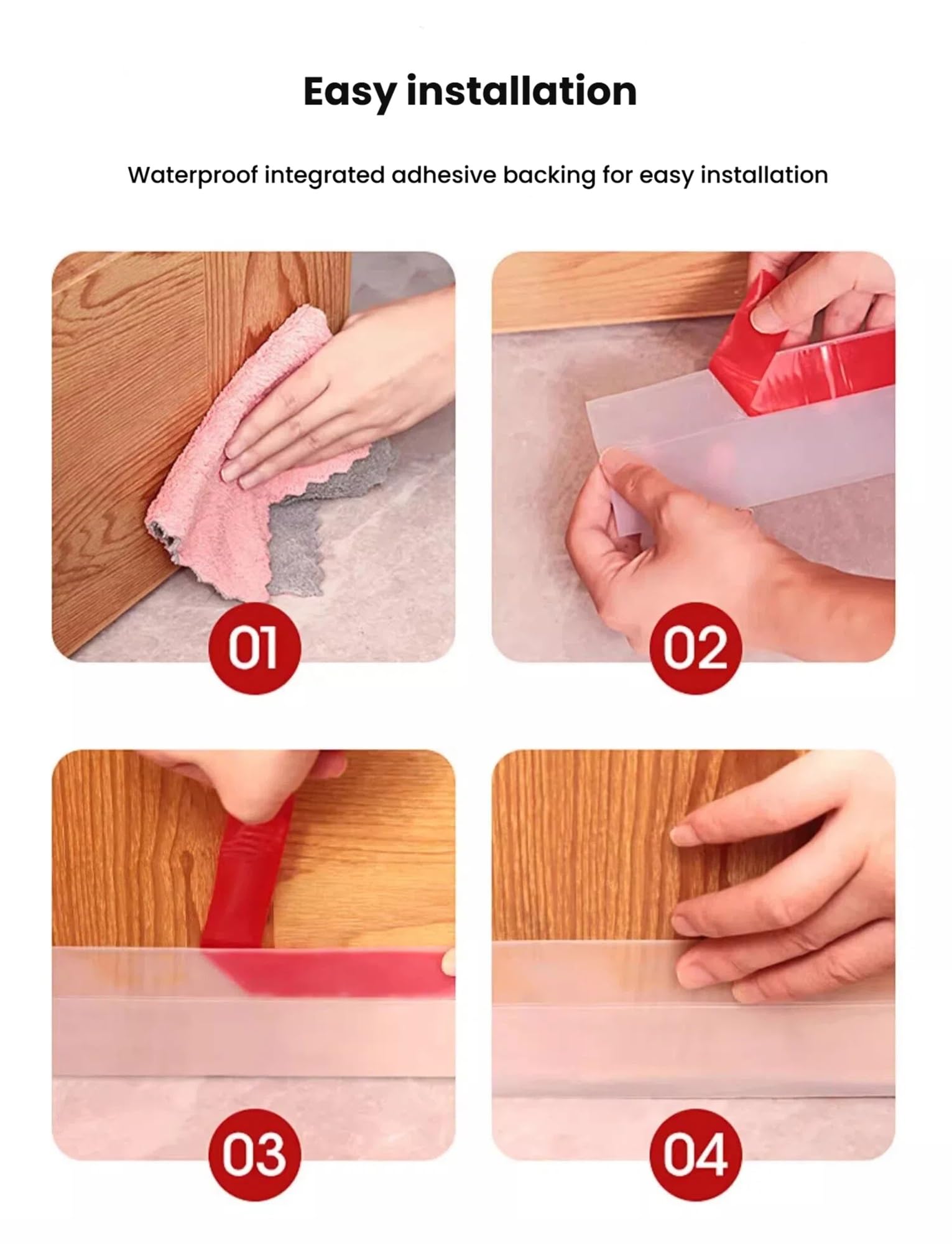 Easy installation

Waterproof integrated adhesive backing for easy installation

01

02

03

04