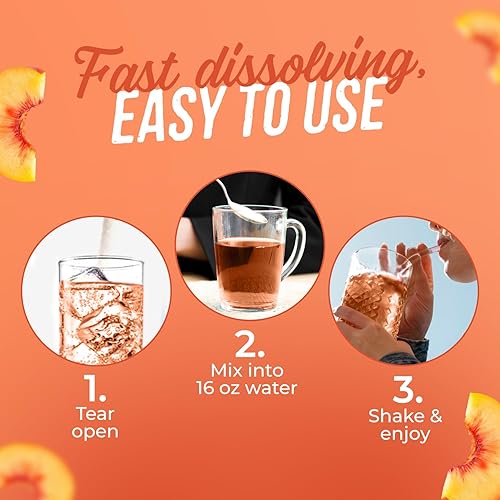 Fast dissolving,
EASY TO USE

1.
Tear open

2.
Mix into 16 oz water

3.
Shake & enjoy