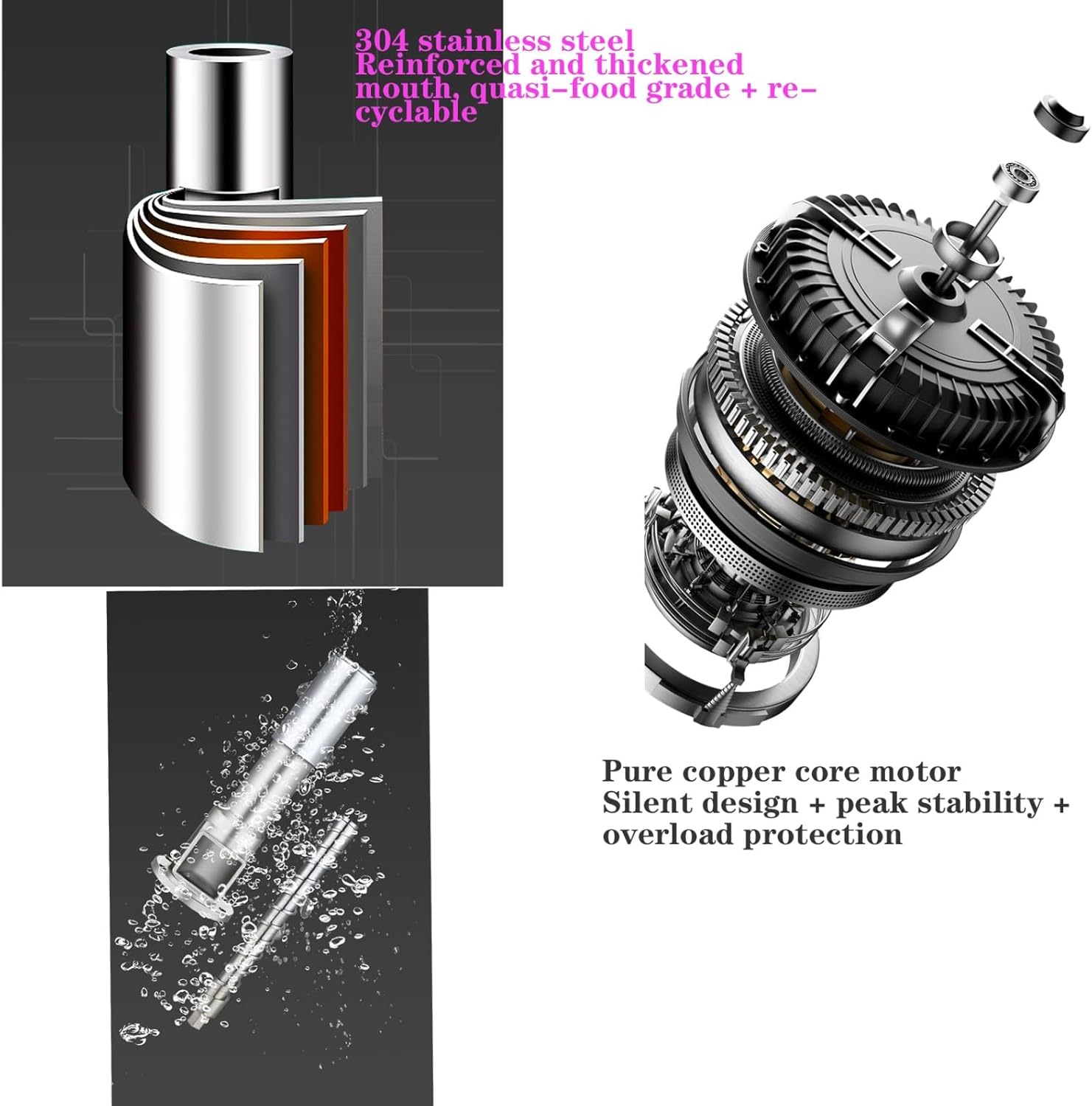 304 stainless steel
Reinforced and thickened mouth, quasi-food grade + recyclable

Pure copper core motor
Silent design + peak stability + overload protection