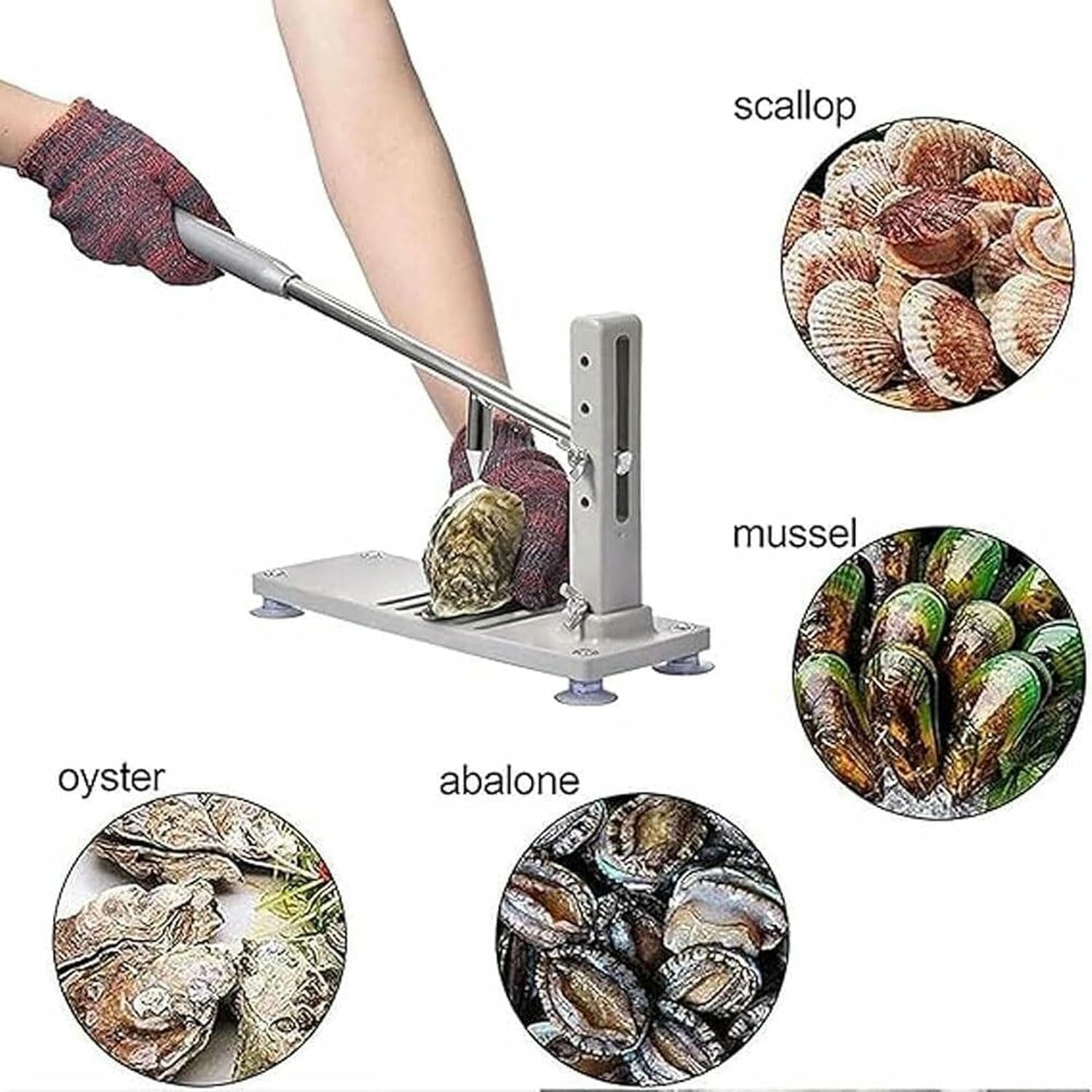 scallop

mussel

oyster

abalone