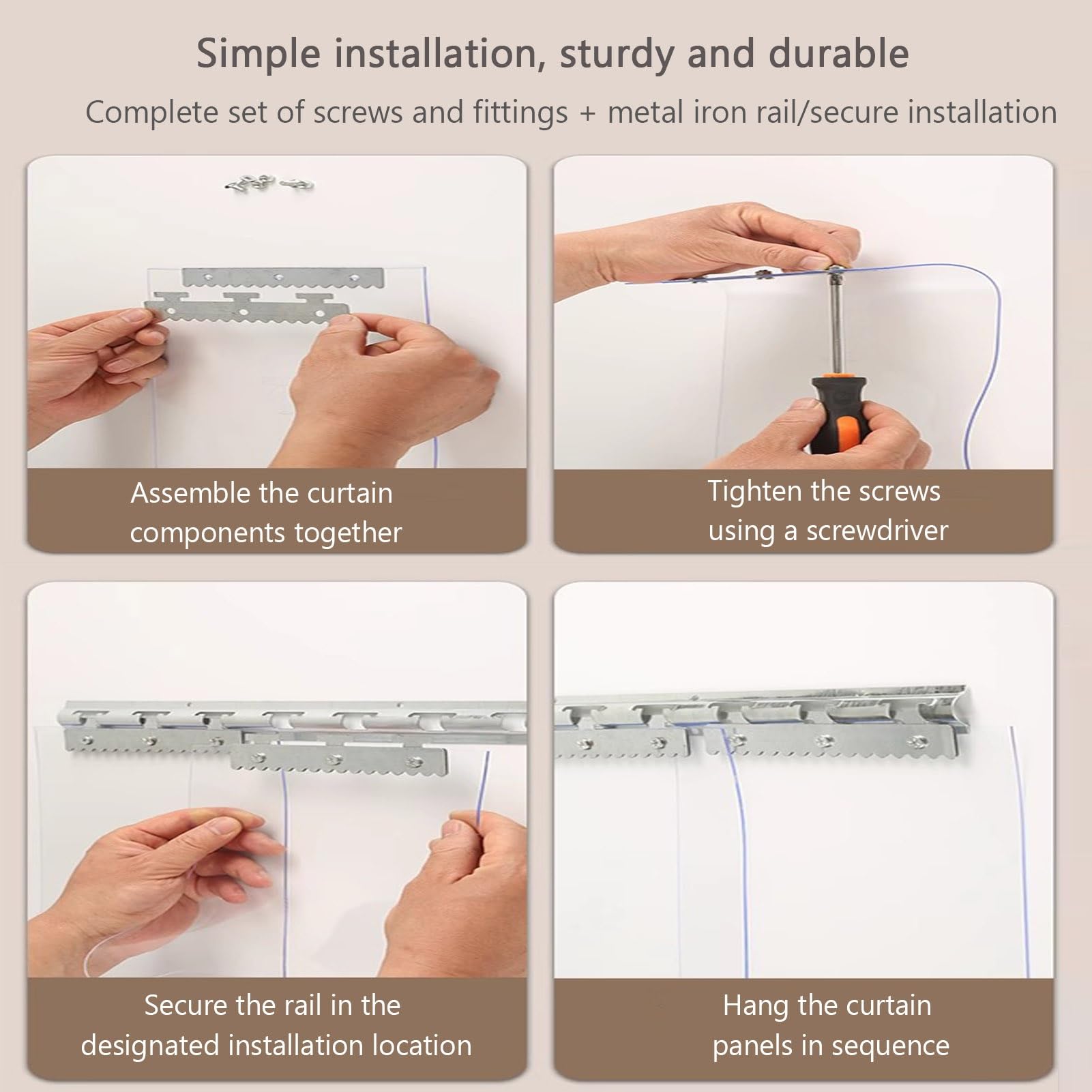 Simple installation, sturdy and durable

Complete set of screws and fittings + metal iron rail/secure installation

Assemble the curtain components together

Tighten the screws using a screwdriver

Secure the rail in the designated installation location

Hang the curtain panels in sequence