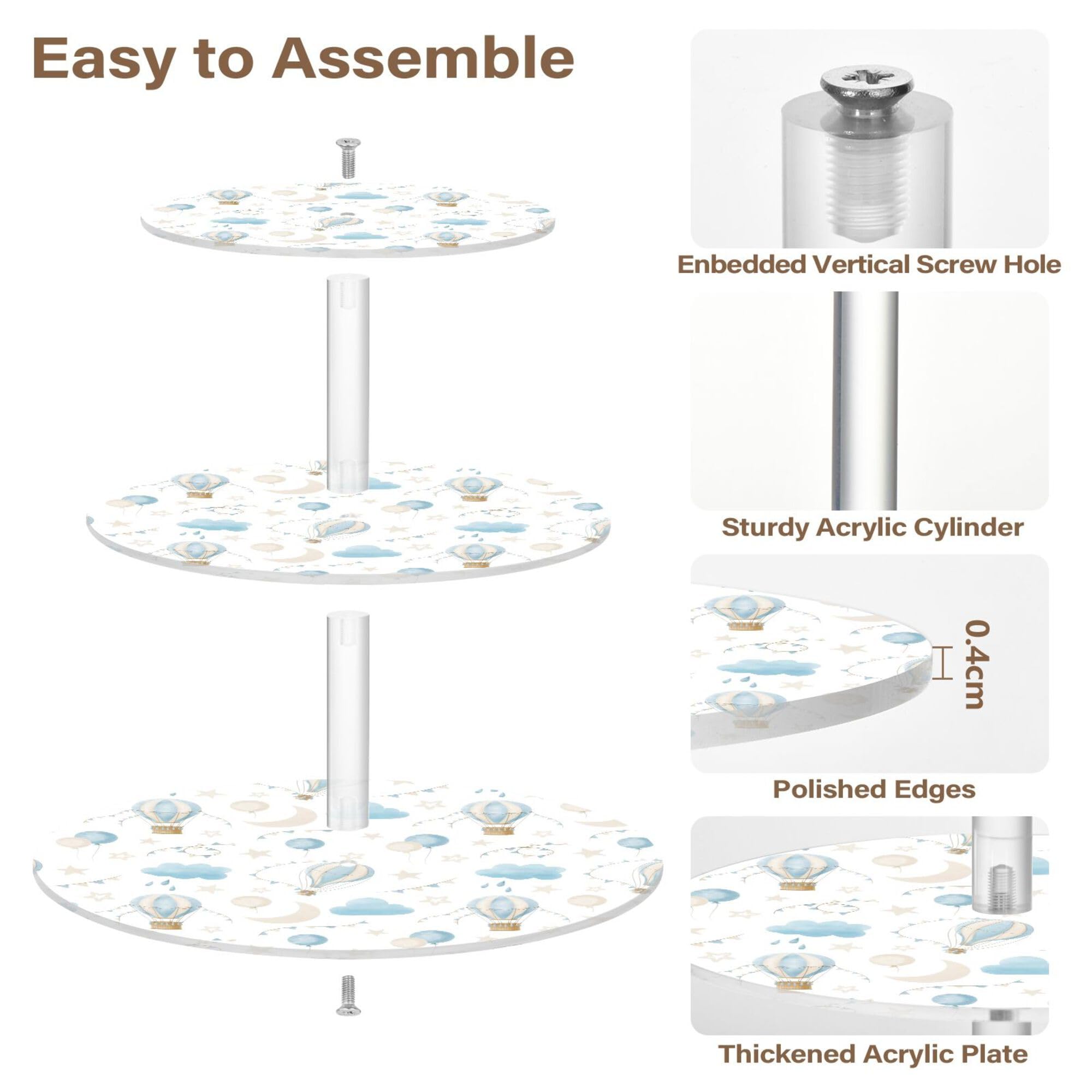 Easy to Assemble

Enbedded Vertical Screw Hole

Sturdy Acrylic Cylinder

0.4cm

Polished Edges

Thickened Acrylic Plate