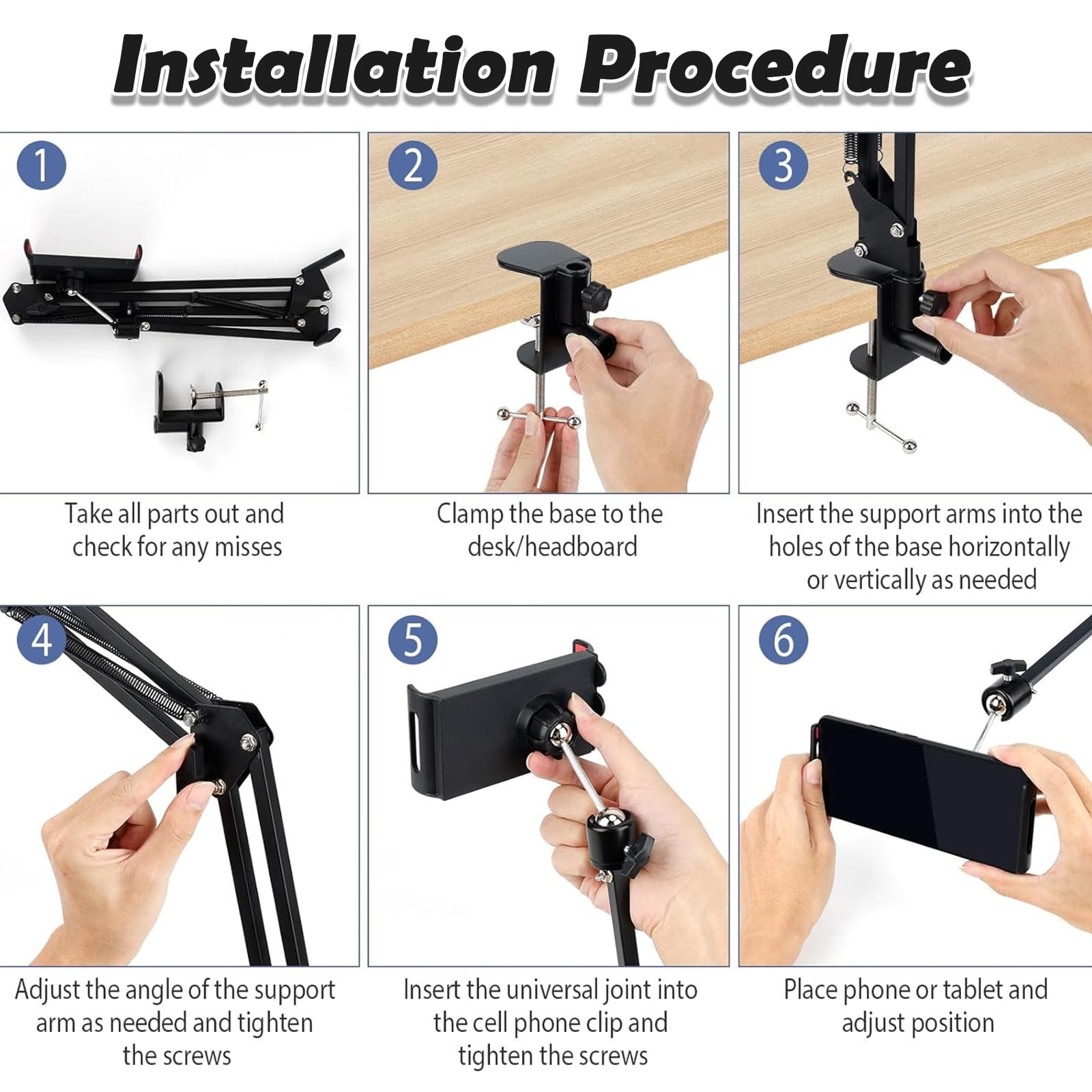 Installation Procedure

1

Take all parts out and check for any misses

2

Clamp the base to the desk/headboard

3

Insert the support arms into the holes of the base horizontally or vertically as needed

4

Adjust the angle of the support arm as needed and tighten the screws

5

Insert the universal joint into the cell phone clip and tighten the screws

6

Place phone or tablet and adjust position