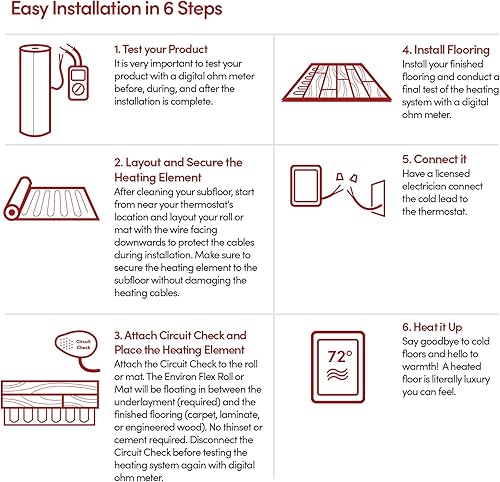 Easy Installation in 6 Steps

1. Test your Product
It is very important to test your product with a digital ohm meter before, during, and after the installation is complete.

2. Layout and Secure the Heating Element
After cleaning your subfloor, start from near your thermostat's location and layout your roll or mat with the wire facing downwards to protect the cables during installation. Make sure to secure the heating element to the subfloor without damaging the heating cables.

Circuit Check

3. Attach Circuit Check and Place the Heating Element
Attach the Circuit Check to the roll or mat. The Environ Flex Roll or Mat will be floating in between the underlayment (required) and the finished flooring (carpet, laminate, or engineered wood). No thinset or cement required. Disconnect the Circuit Check before testing the heating system again with digital ohm meter.

4. Install Flooring
Install your finished flooring and conduct a final test of the heating system with a digital ohm meter.

5. Connect it
Have a licensed electrician connect the cold lead to the thermostat.

72°

6. Heat it Up
Say goodbye to cold floors and hello to warmth! A heated floor is literally luxury you can feel.