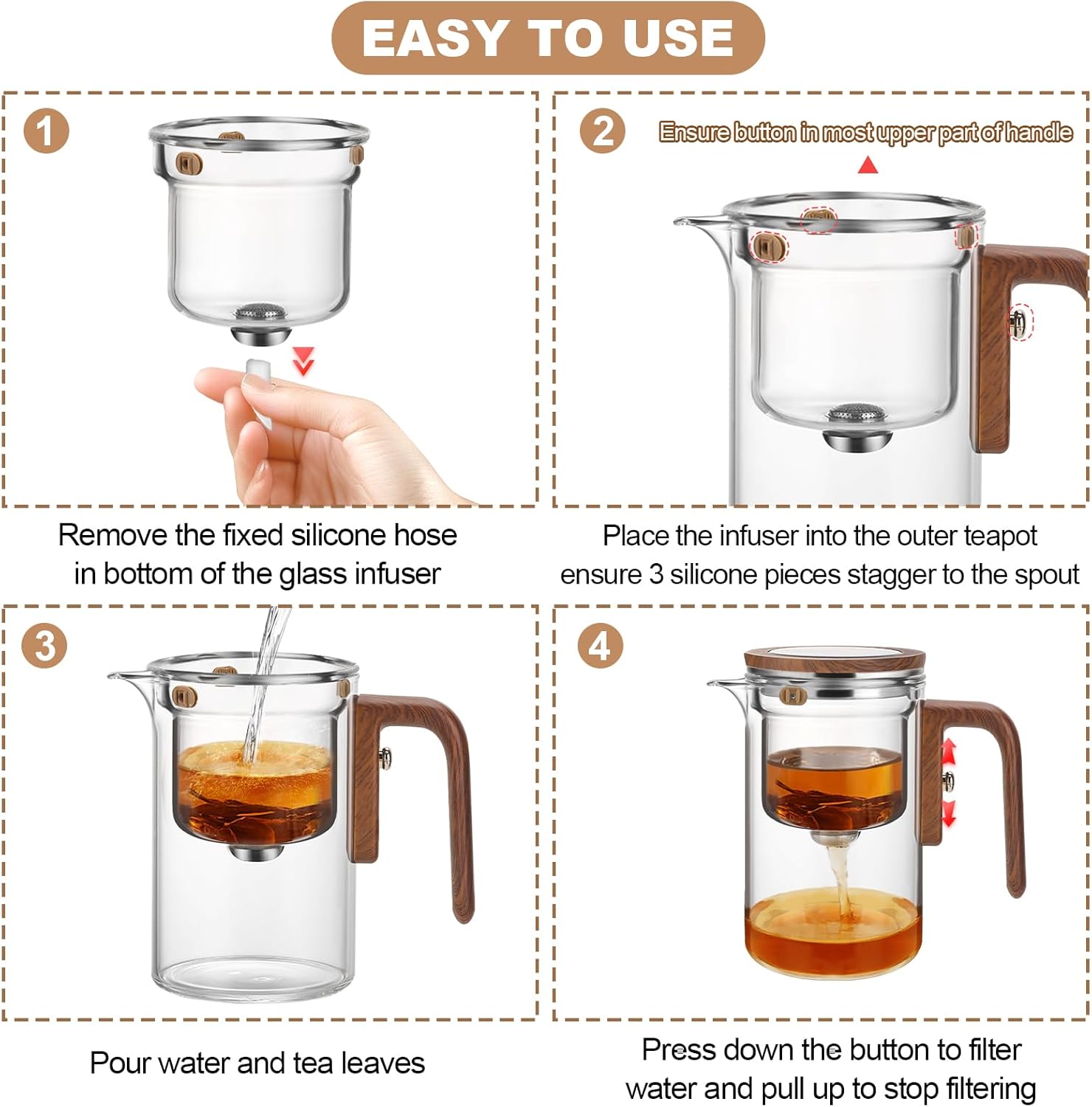 EASY TO USE

1

Remove the fixed silicone hose in bottom of the glass infuser

2

Ensure button in most upper part of handle

Place the infuser into the outer teapot ensure 3 silicone pieces stagger to the spout

3

Pour water and tea leaves

4

Press down the button to filter water and pull up to stop filtering