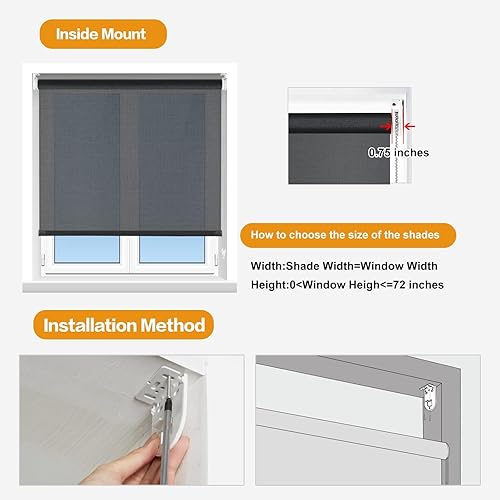 Inside Mount

0.75 inches

How to choose the size of the shades

Width:Shade Width=Window Width

Height:0<Window Heigh<=72 inches

Installation Method