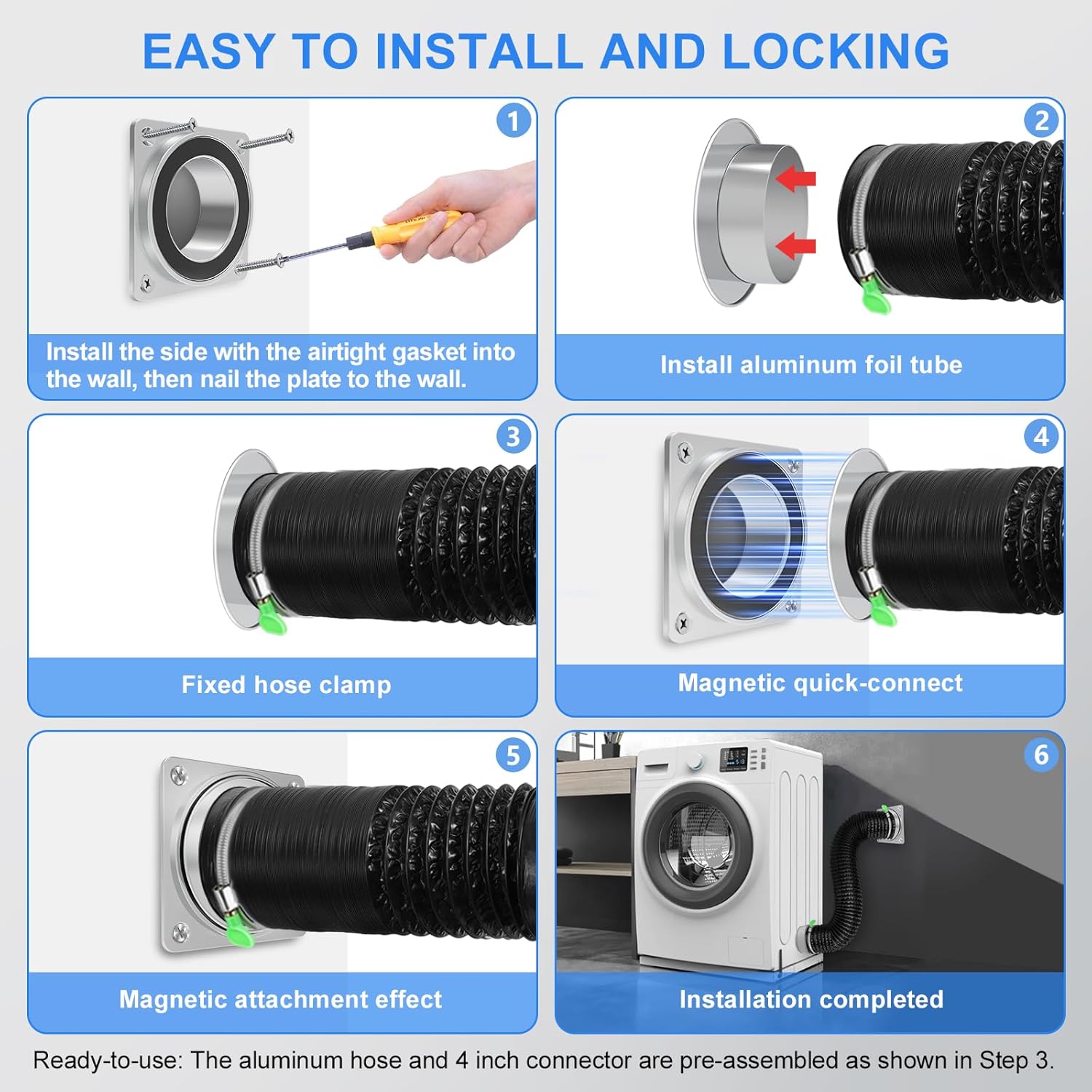 EASY TO INSTALL AND LOCKING

1

Install the side with the airtight gasket into the wall, then nail the plate to the wall.

2

Install aluminum foil tube

3

Fixed hose clamp

4

Magnetic quick-connect

5

Magnetic attachment effect

6

Installation completed

Ready-to-use: The aluminum hose and 4 inch connector are pre-assembled as shown in Step 3.