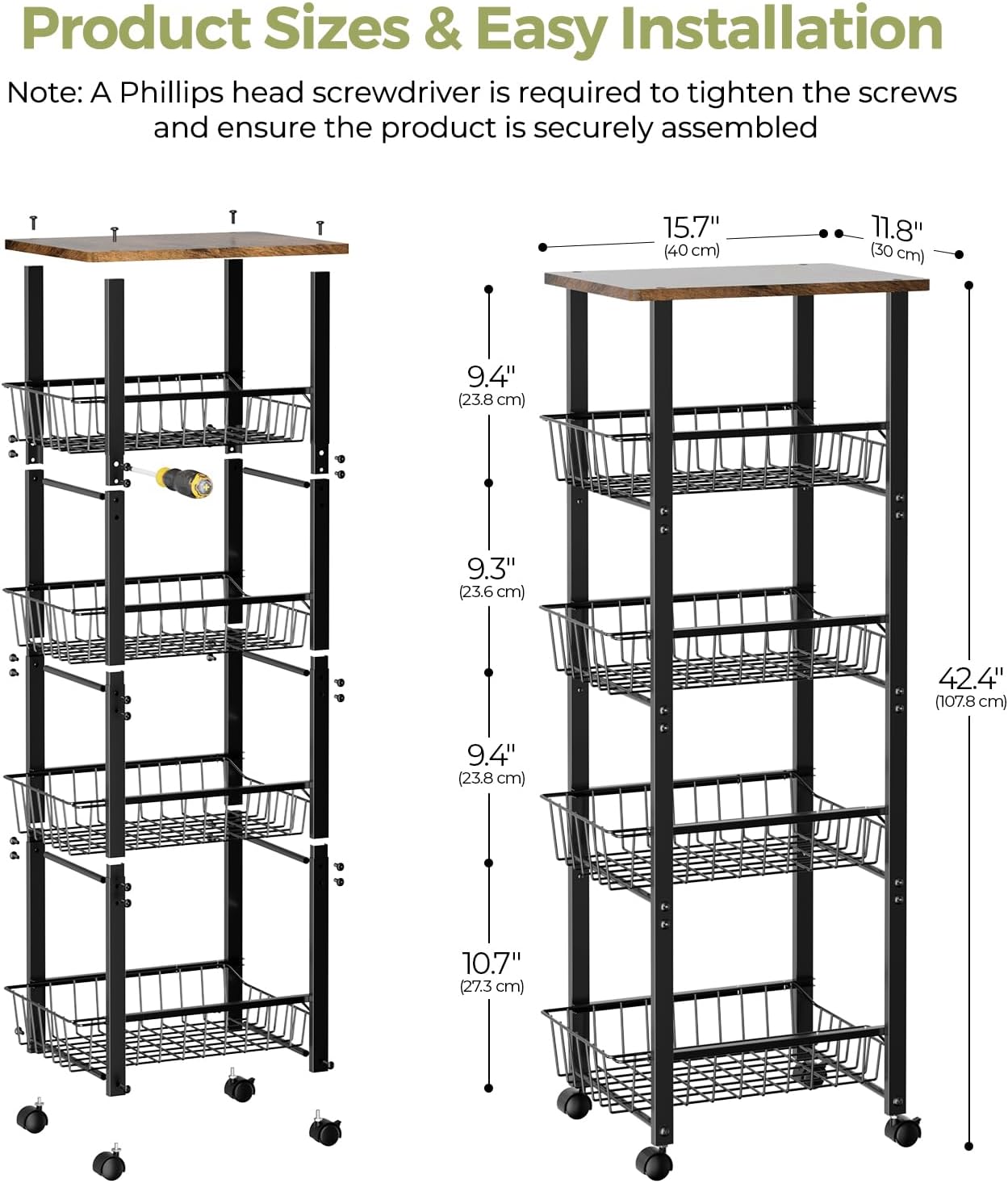 Product Sizes & Easy Installation

Note: A Phillips head screwdriver is required to tighten the screws and ensure the product is securely assembled

15.7"
(40 cm)

11.8"
(30 cm)

9.4"
(23.8 cm)

9.3"
(23.6 cm)

9.4"
(23.8 cm)

10.7"
(27.3 cm)

42.4"
(107.8 cm)