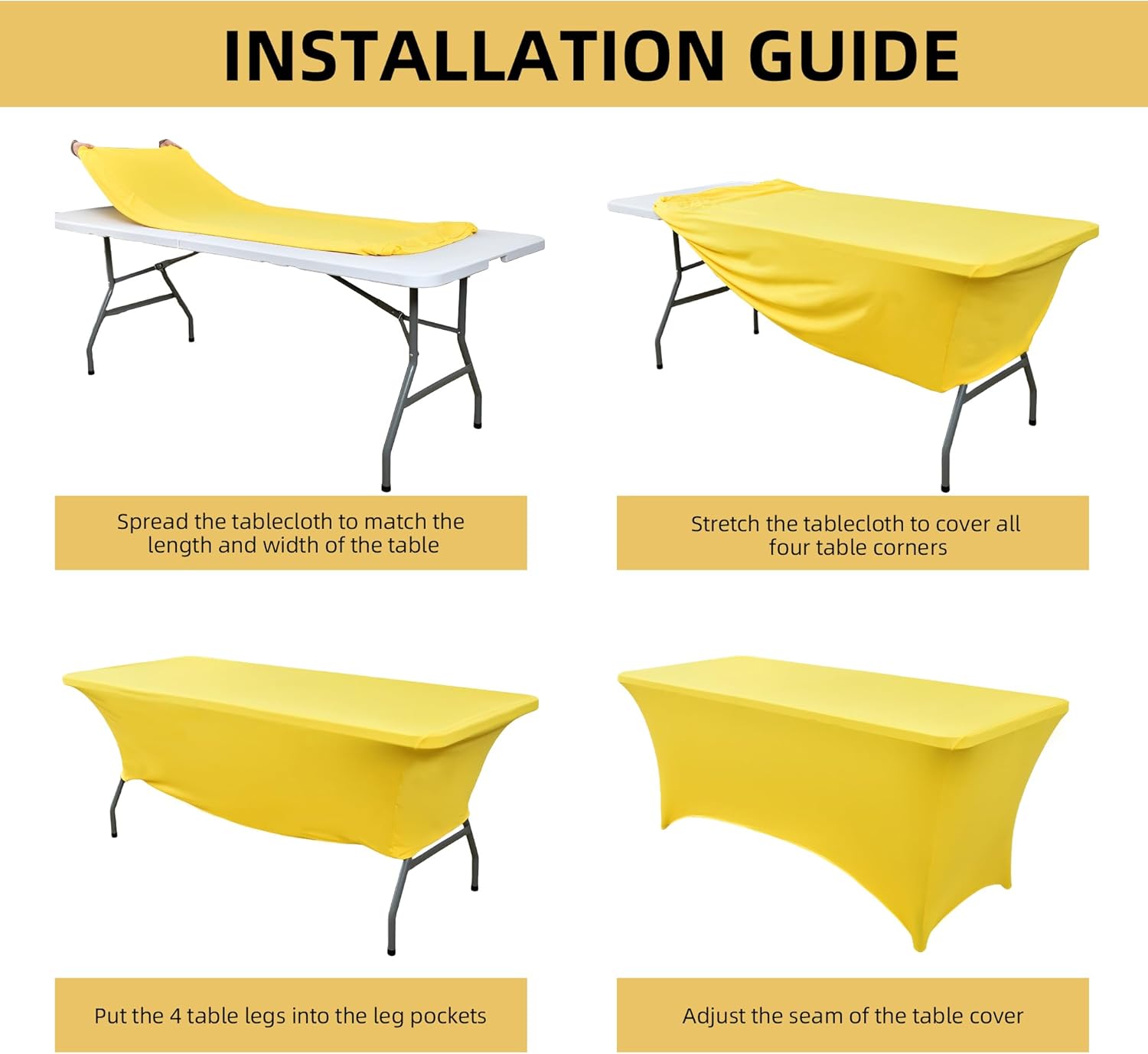 INSTALLATION GUIDE

Spread the tablecloth to match the length and width of the table

Stretch the tablecloth to cover all four table corners

Put the 4 table legs into the leg pockets

Adjust the seam of the table cover