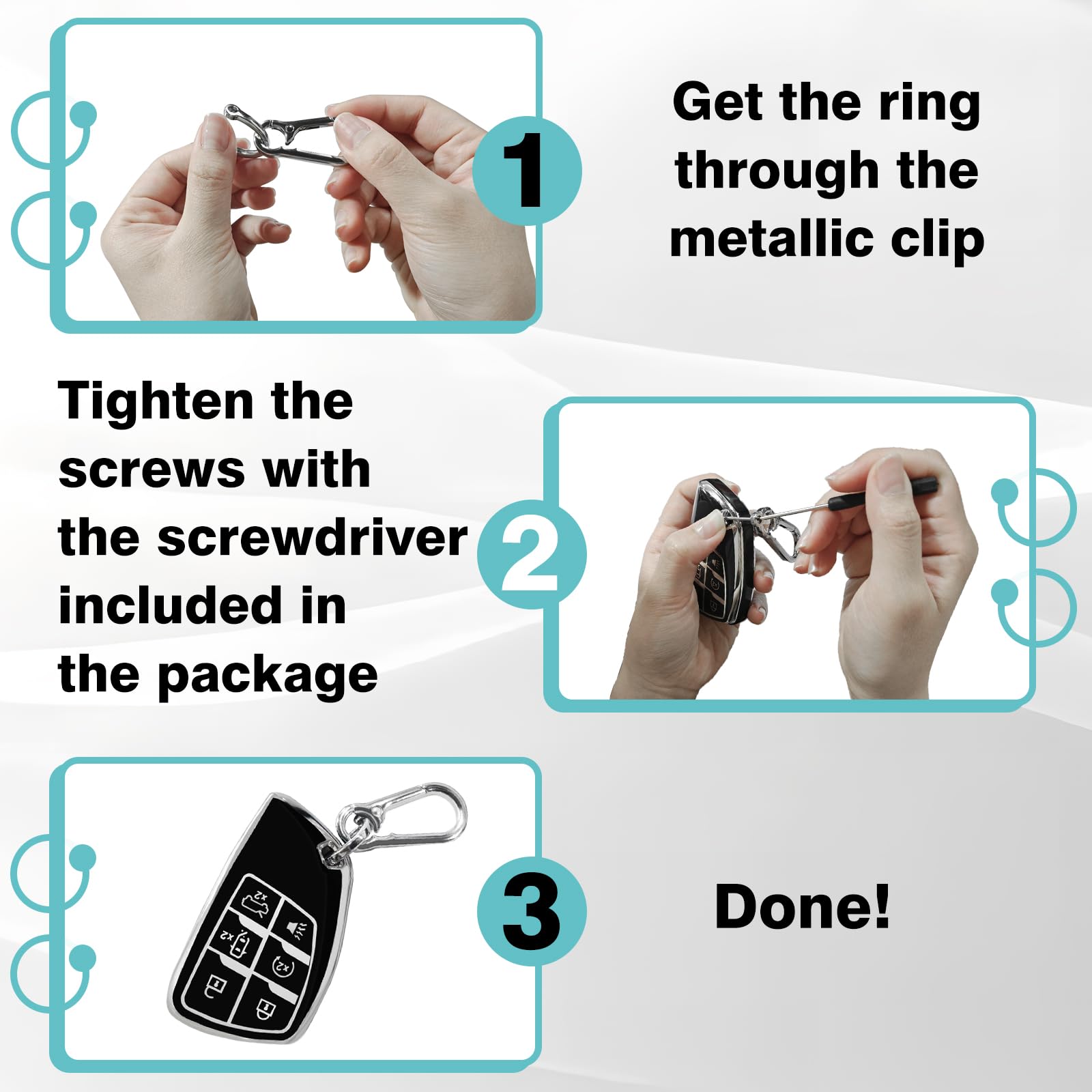 1

Get the ring through the metallic clip

Tighten the screws with the screwdriver included in the package

2

3

Done!

x2

x2

x2