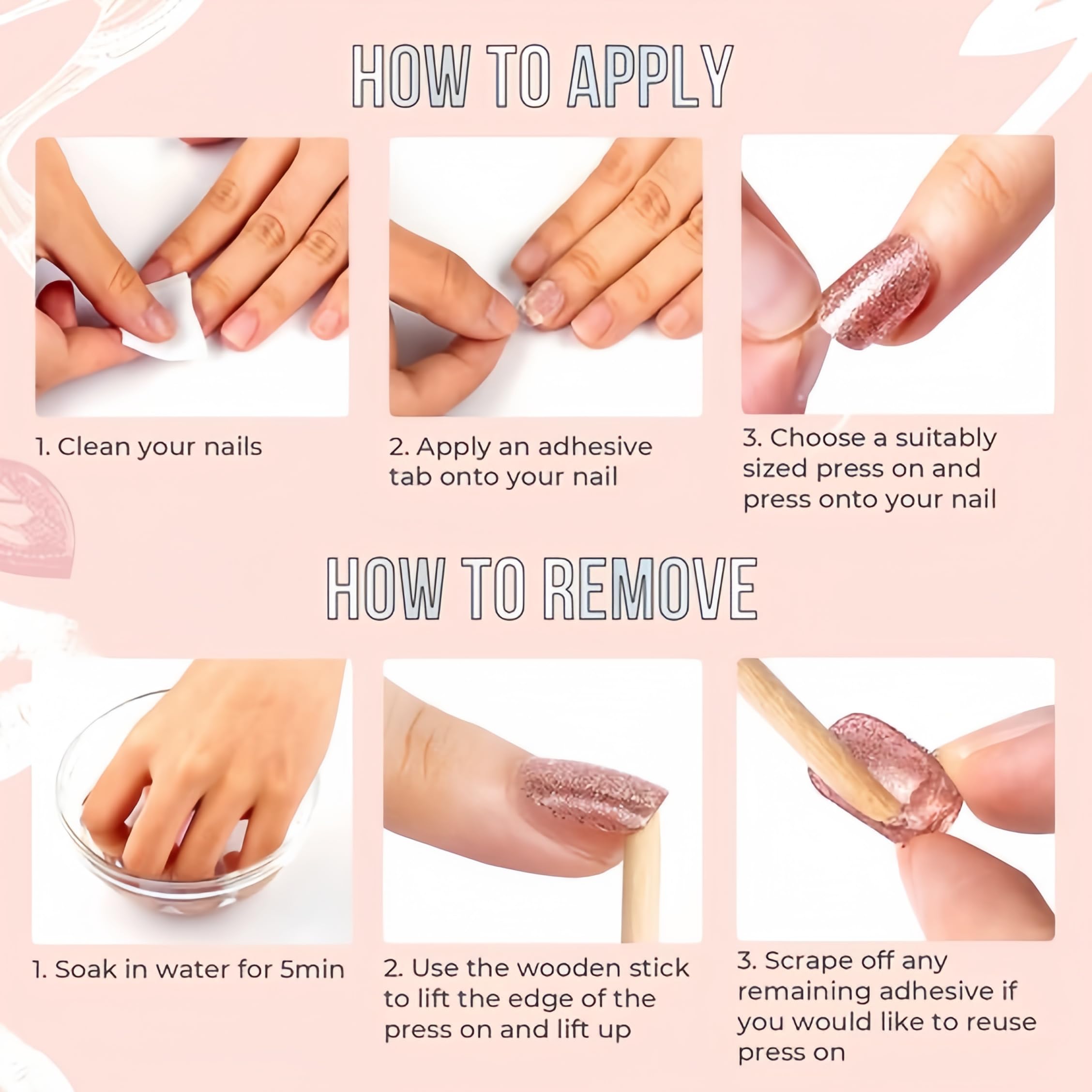 HOW TO APPLY

1. Clean your nails

2. Apply an adhesive tab onto your nail

3. Choose a suitably sized press on and press onto your nail

HOW TO REMOVE

1. Soak in water for 5min

2. Use the wooden stick to lift the edge of the press on and lift up

3. Scrape off any remaining adhesive if you would like to reuse press on